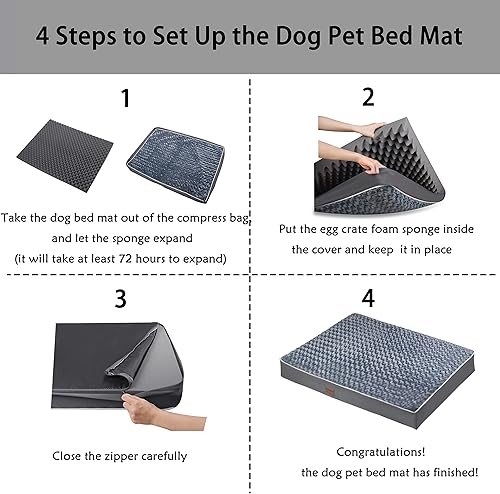 4 Steps to Set Up the Dog Pet Bed Mat

1

Take the dog bed mat out of the compress bag and let the sponge expand (it will take at least 72 hours to expand)

2

Put the egg crate foam sponge inside the cover and keep it in place

3

Close the zipper carefully

4

Congratulations! the dog pet bed mat has finished!