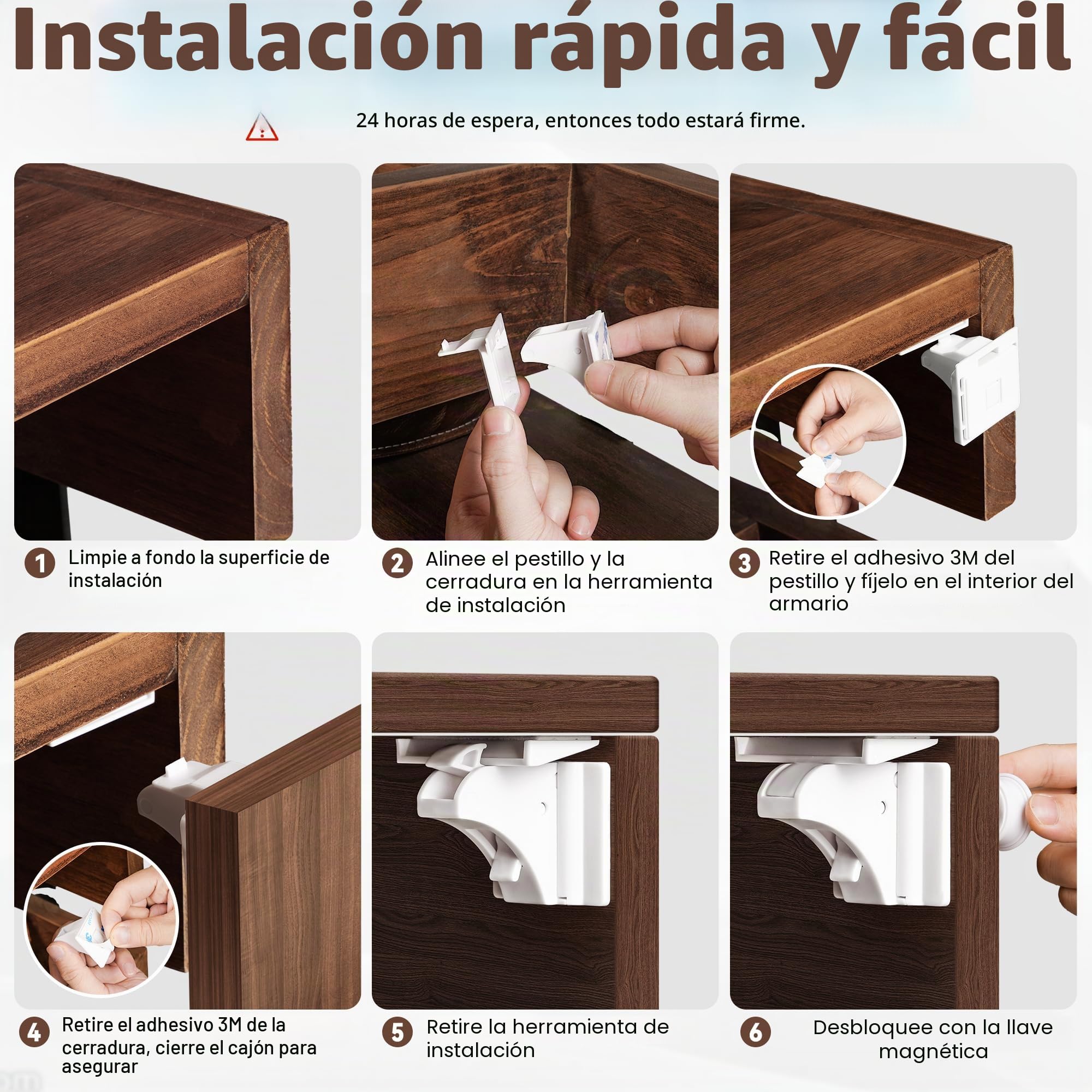 Instalación rápida y fácil

24 horas de espera, entonces todo estará firme.

1 Limpie a fondo la superficie de instalación

2 Alinee el pestillo y la cerradura en la herramienta de instalación

3 Retire el adhesivo 3M del pestillo y fíjelo en el interior del armario

4 Retire el adhesivo 3M de la cerradura, cierre el cajón para asegurar

5 Retire la herramienta de instalación

6 Desbloquee con la llave magnética