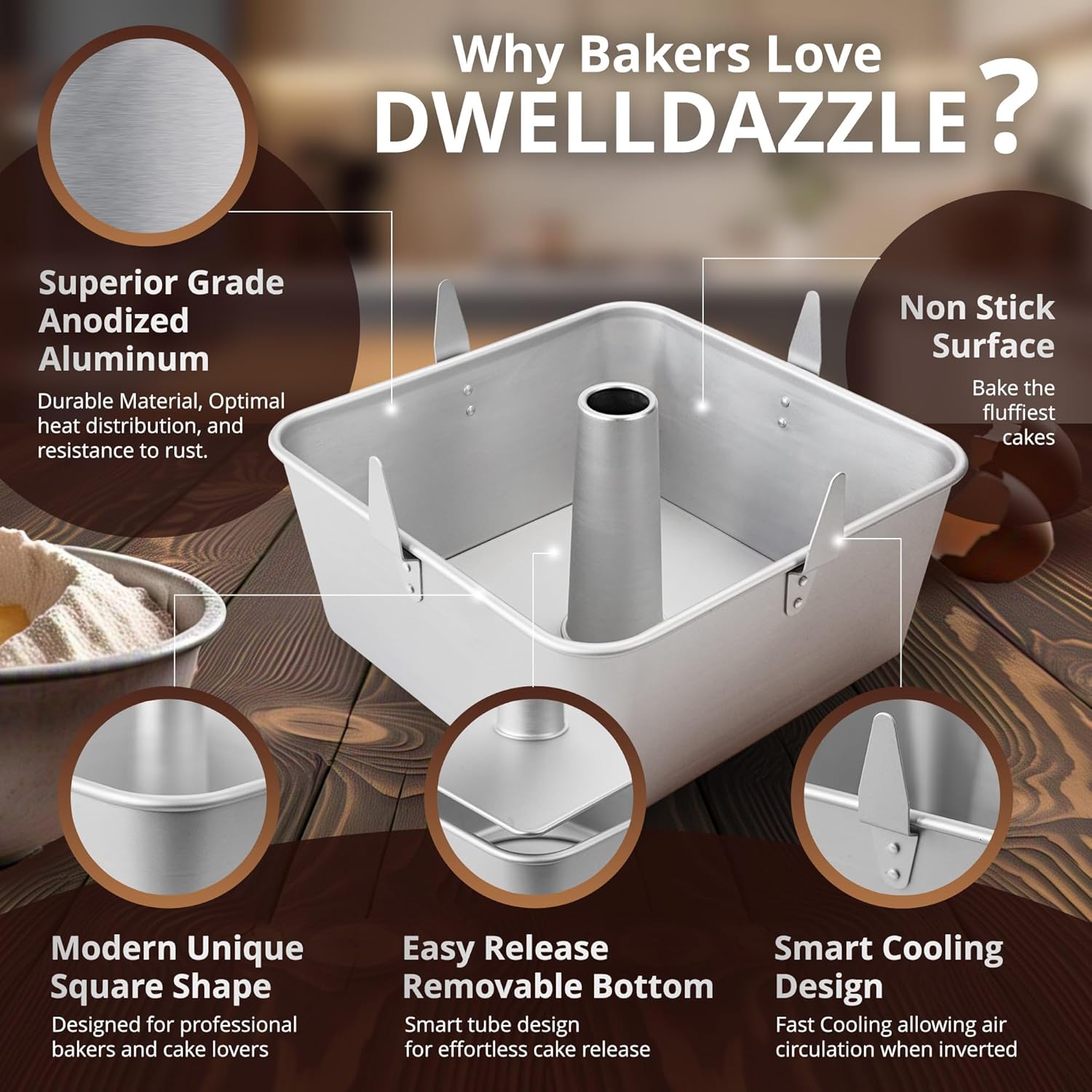 Why Bakers Love
DWELLDAZZLE?

Superior Grade Anodized Aluminum
Durable Material, Optimal heat distribution, and resistance to rust.

Non Stick Surface
Bake the fluffiest cakes

Modern Unique Square Shape
Designed for professional bakers and cake lovers

Easy Release Removable Bottom
Smart tube design for effortless cake release

Smart Cooling Design
Fast Cooling allowing air circulation when inverted