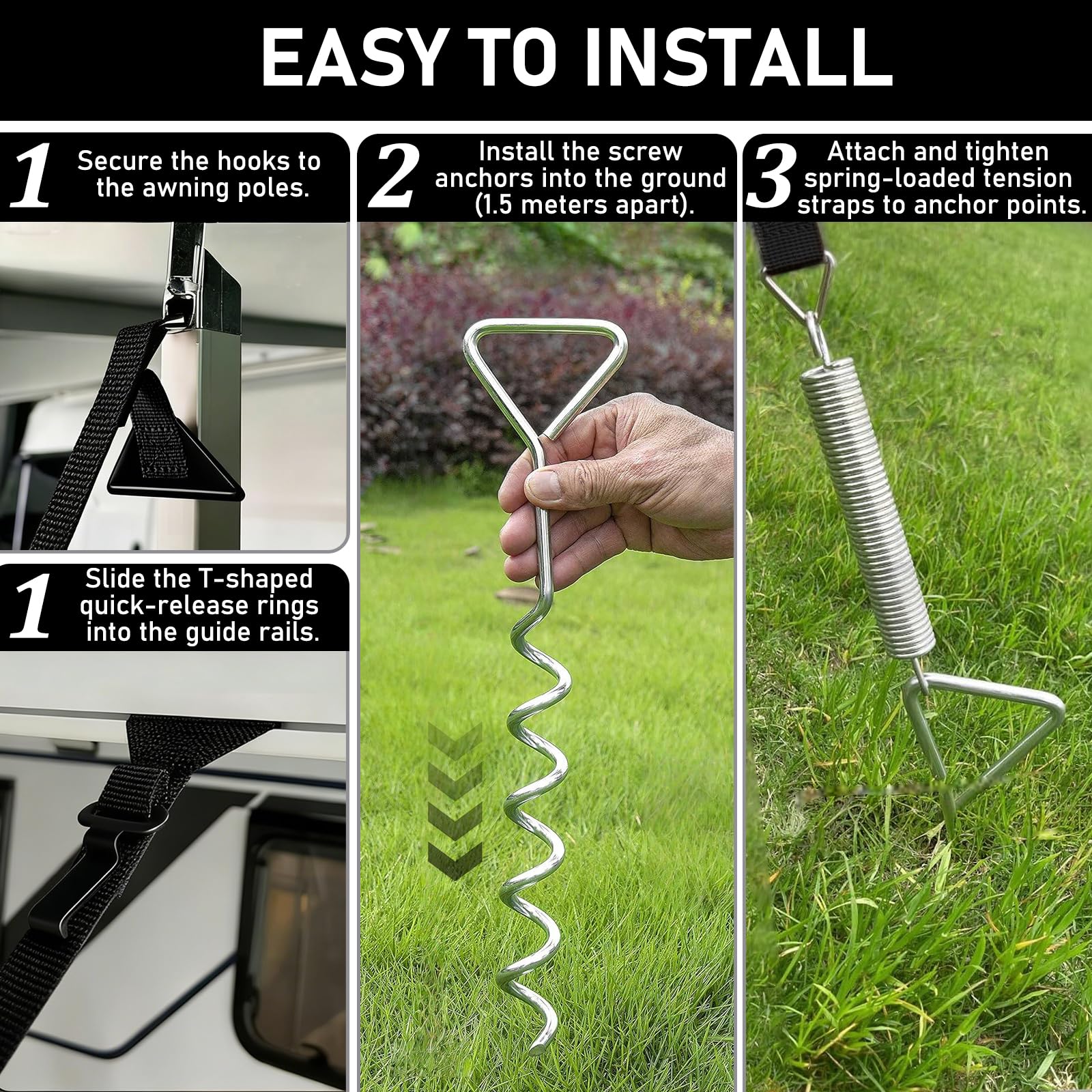 EASY TO INSTALL

1 Secure the hooks to the awning poles.

1 Slide the T-shaped quick-release rings into the guide rails.

2 Install the screw anchors into the ground (1.5 meters apart).

3 Attach and tighten spring-loaded tension straps to anchor points.