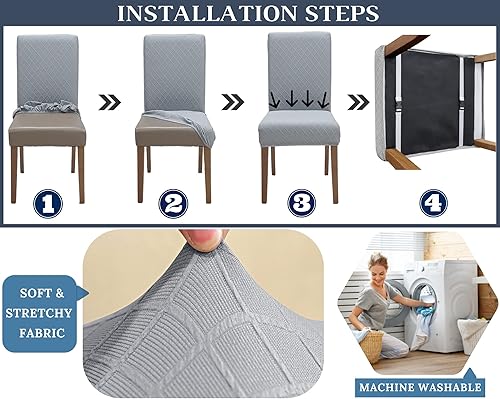 INSTALLATION STEPS

1

2

3

4

SOFT & STRETCHY FABRIC

MACHINE WASHABLE