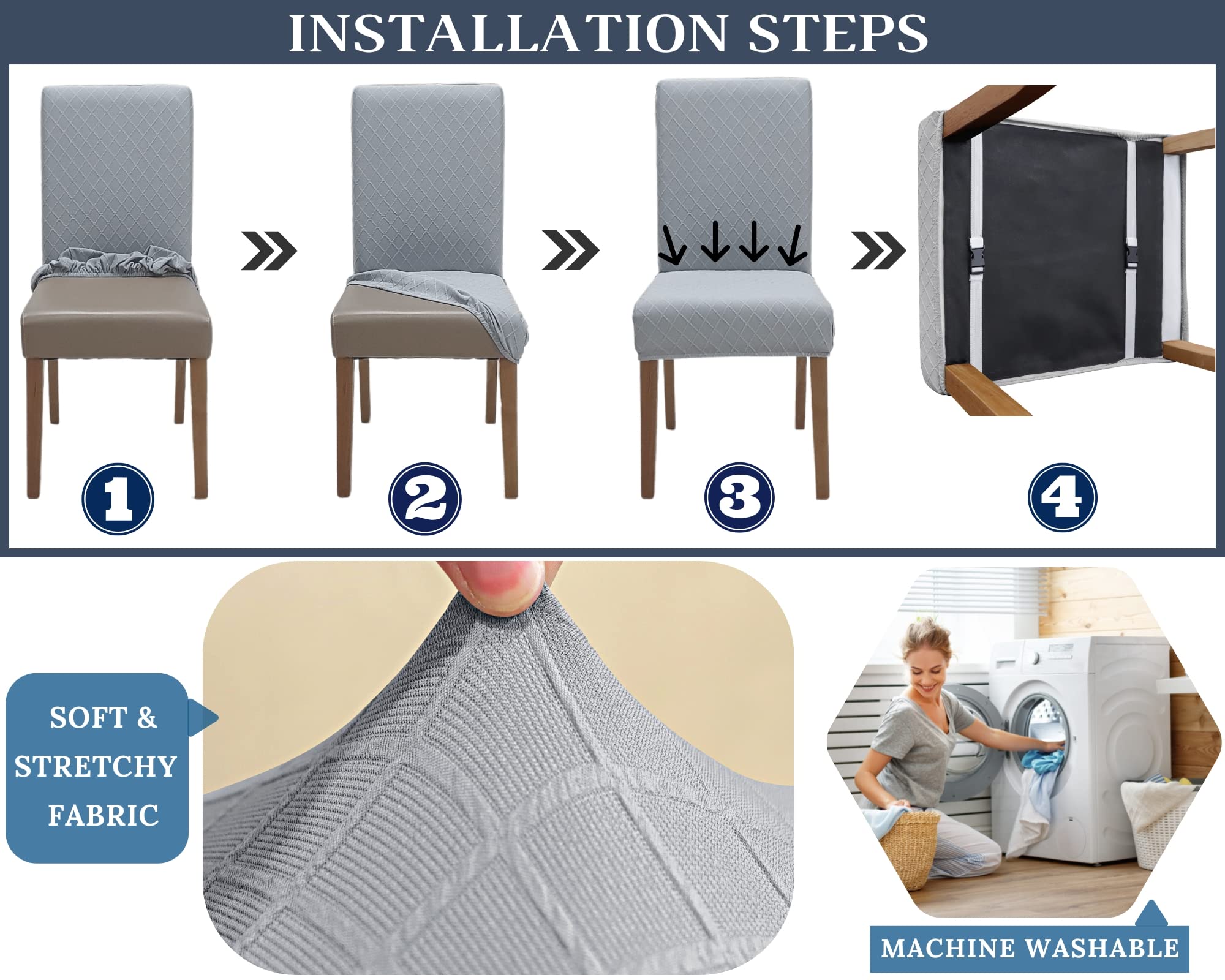 INSTALLATION STEPS

1

2

3

4

SOFT & STRETCHY FABRIC

MACHINE WASHABLE