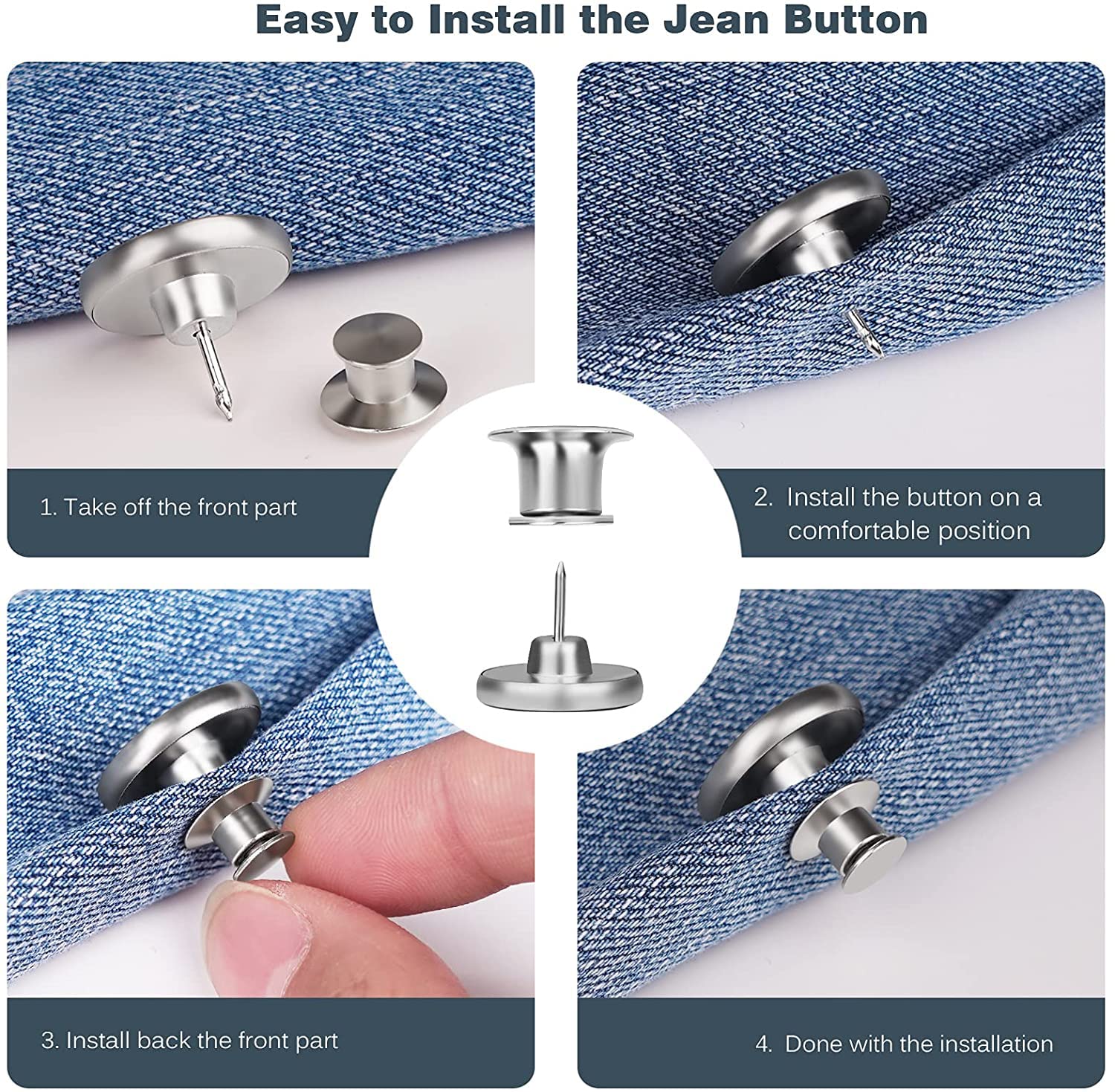 Easy to Install the Jean Button

1. Take off the front part

2. Install the button on a comfortable position

3. Install back the front part

4. Done with the installation