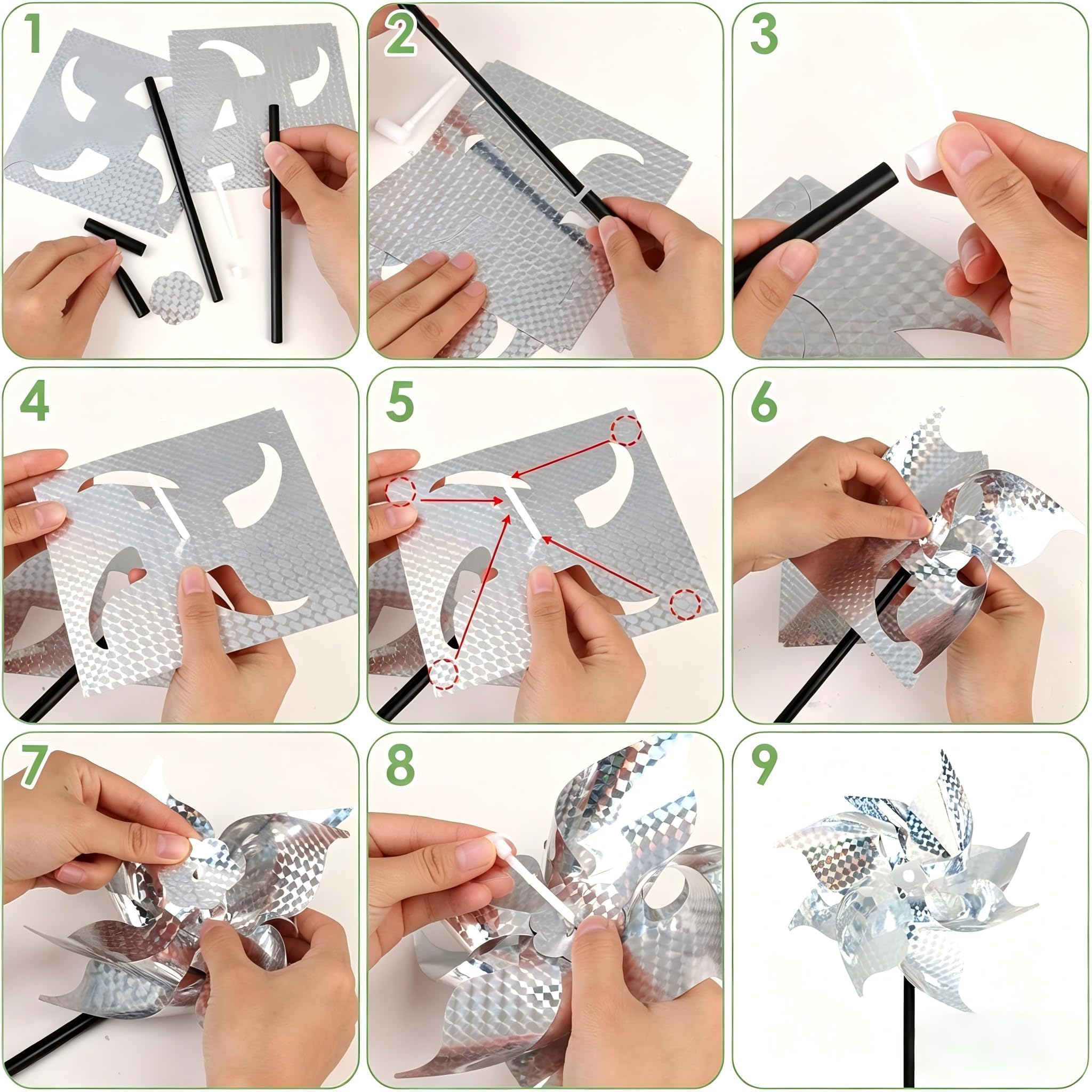 1

2

3

4

5

6

7

8

9