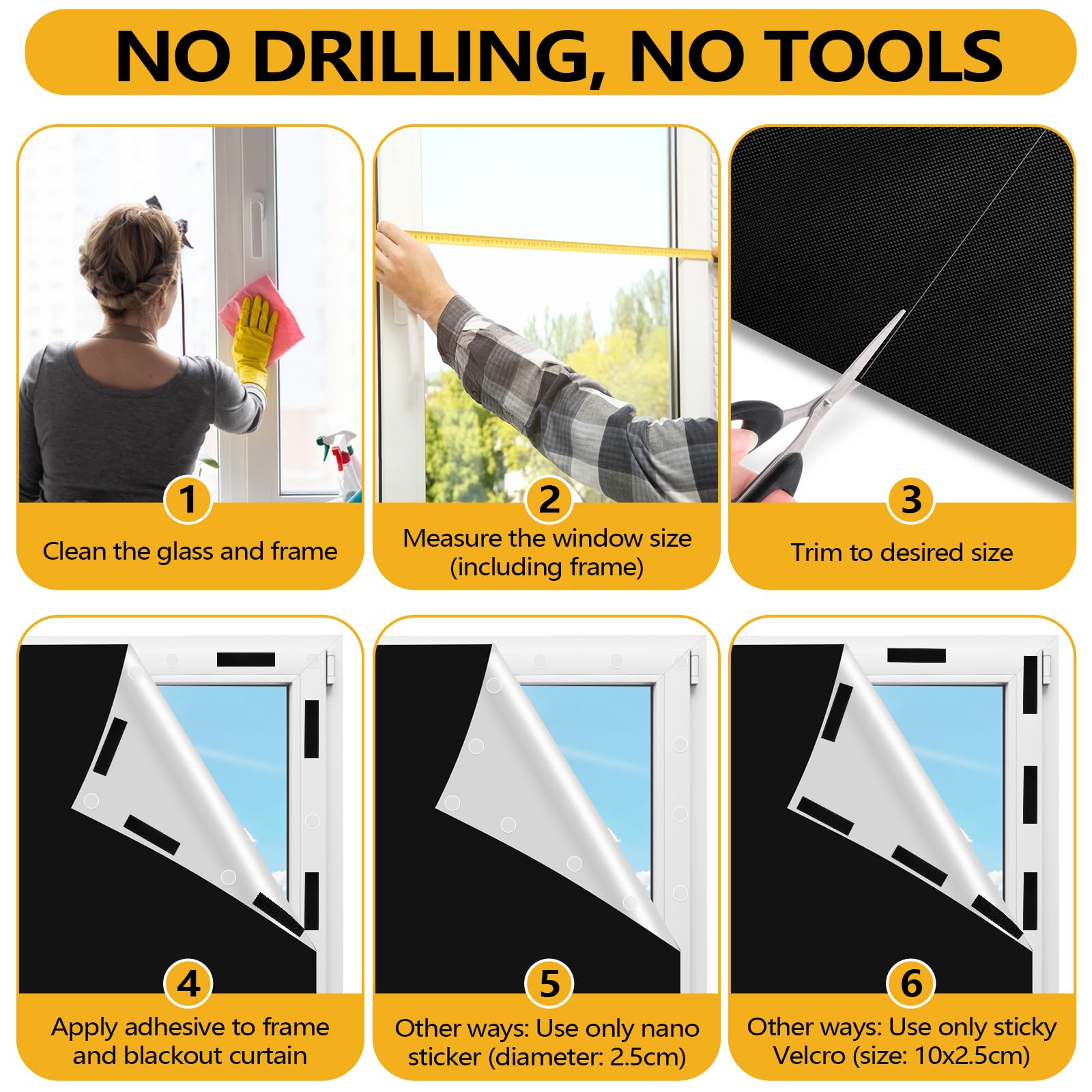 NO DRILLING, NO TOOLS

1
Clean the glass and frame

2
Measure the window size (including frame)

3
Trim to desired size

4
Apply adhesive to frame and blackout curtain

5
Other ways: Use only nano sticker (diameter: 2.5cm)

6
Other ways: Use only sticky Velcro (size: 10x2.5cm)