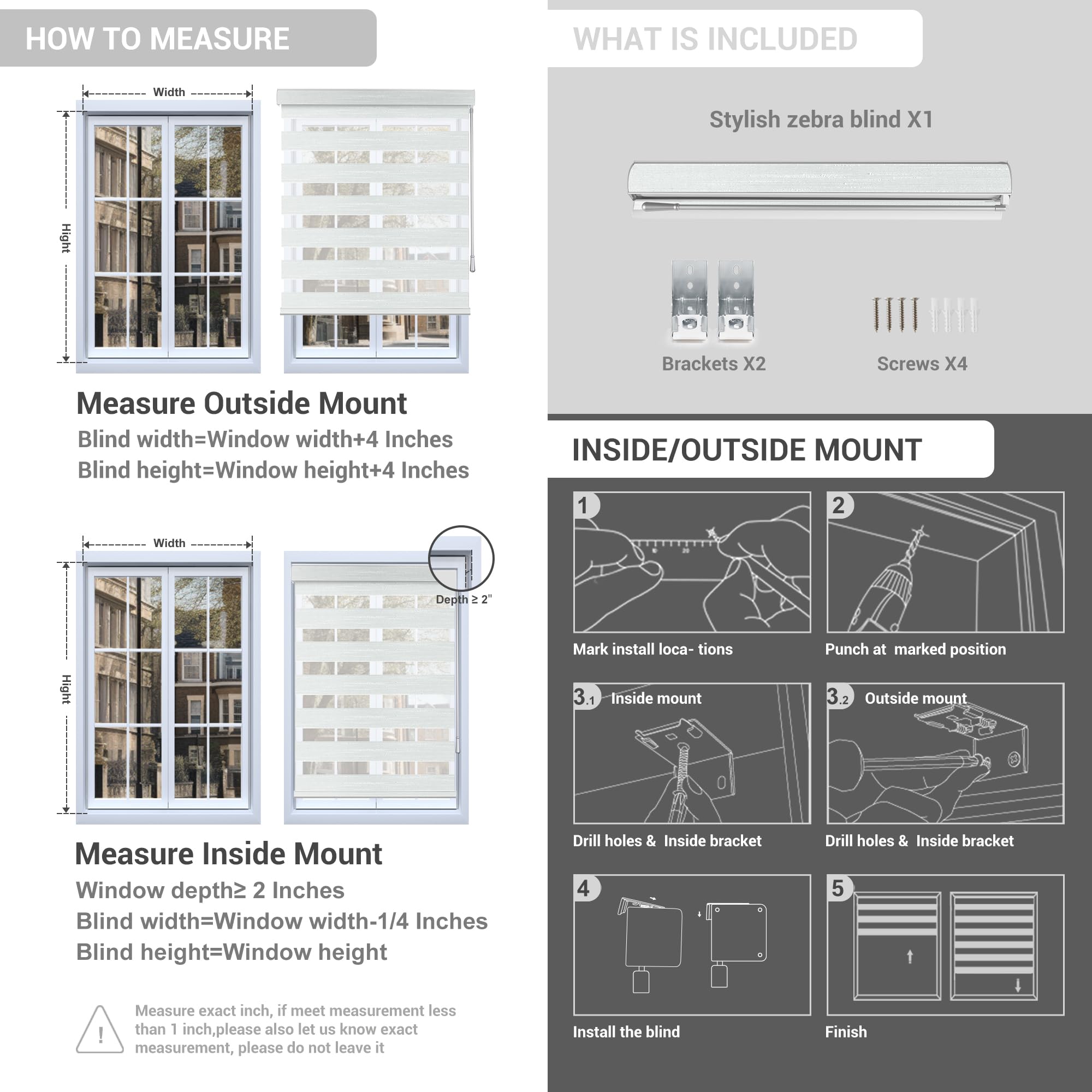 HOW TO MEASURE

Width

Hight

Measure Outside Mount

Blind width=Window width+4 Inches

Blind height=Window height+4 Inches

Width

Hight

Depth ≥ 2"

Measure Inside Mount

Window depth≥ 2 Inches

Blind width=Window width-1/4 Inches

Blind height=Window height

!

Measure exact inch, if meet measurement less than 1 inch,please also let us know exact measurement, please do not leave it

WHAT IS INCLUDED

Stylish zebra blind X1

Brackets X2

Screws X4

INSIDE/OUTSIDE MOUNT

1

Mark install loca- tions

2

Punch at marked position

3.1 Inside mount

Drill holes & Inside bracket

3.2 Outside mount

Drill holes & Inside bracket

4

Install the blind

5

Finish