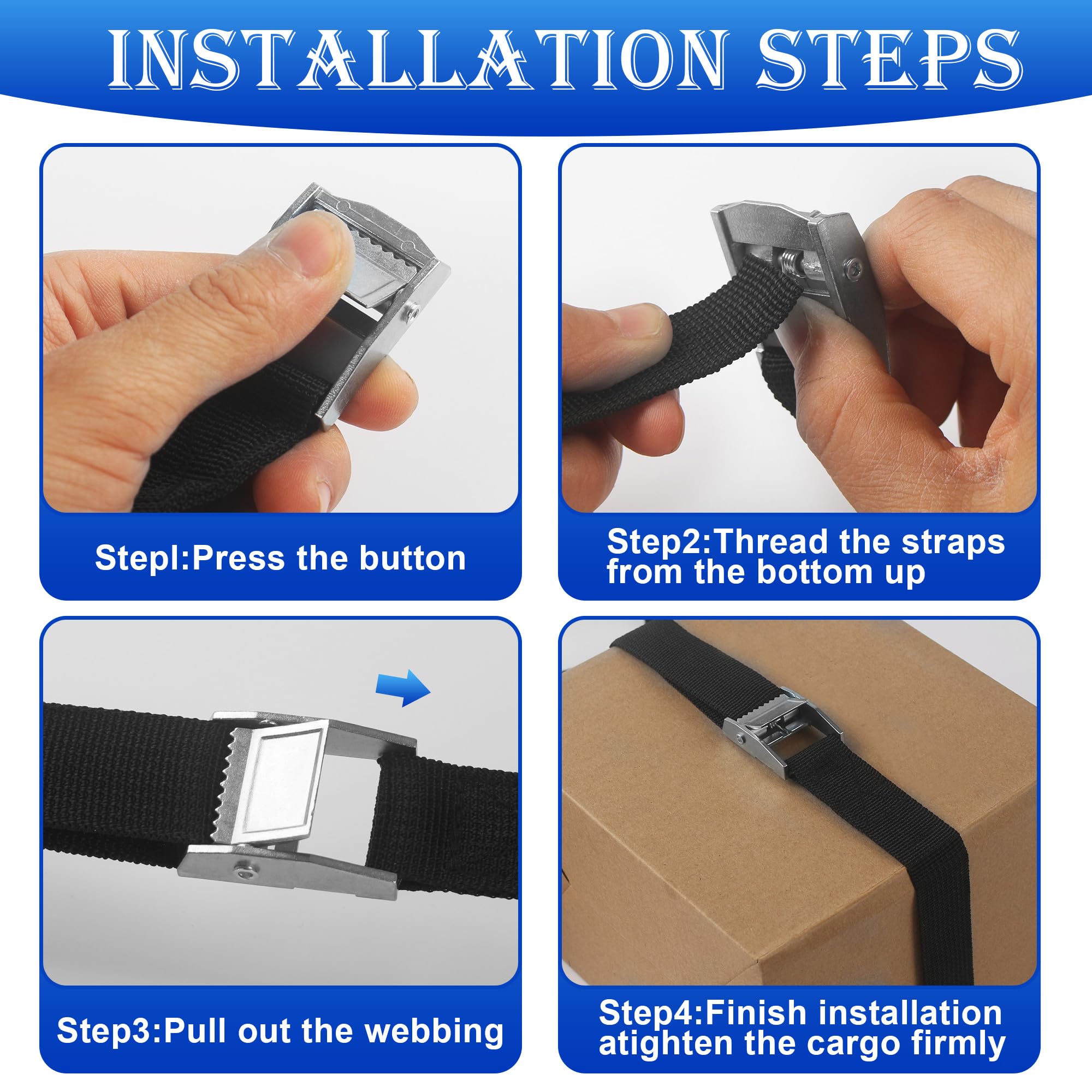 INSTALLATION STEPS

Stepl:Press the button

Step2:Thread the straps from the bottom up

Step3:Pull out the webbing

Step4:Finish installation atighten the cargo firmly