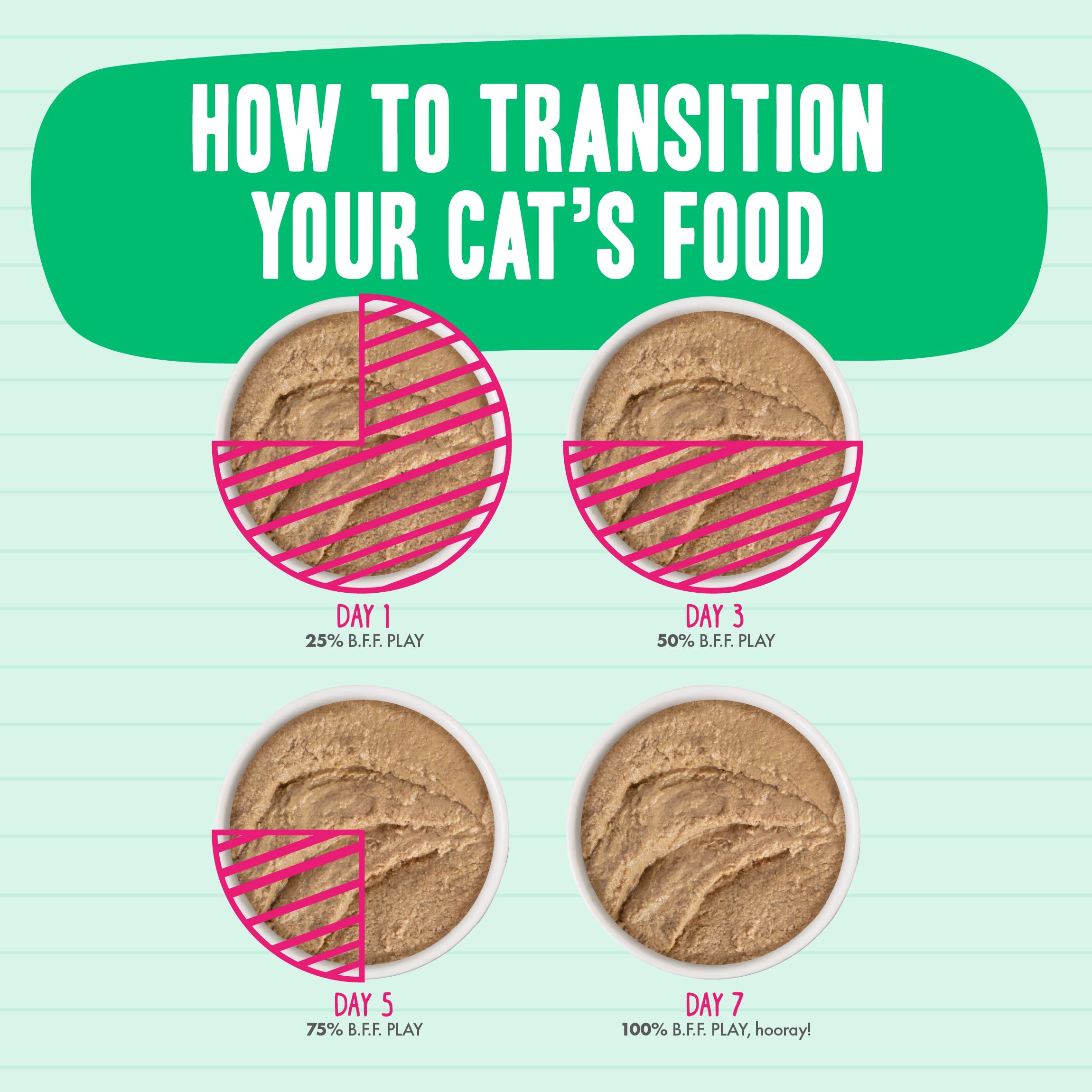 HOW TO TRANSITION YOUR CAT'S FOOD

DAY 1
25% B.F.F. PLAY

DAY 3
50% B.F.F. PLAY

DAY 5
75% B.F.F. PLAY

DAY 7
100% B.F.F. PLAY, hooray!