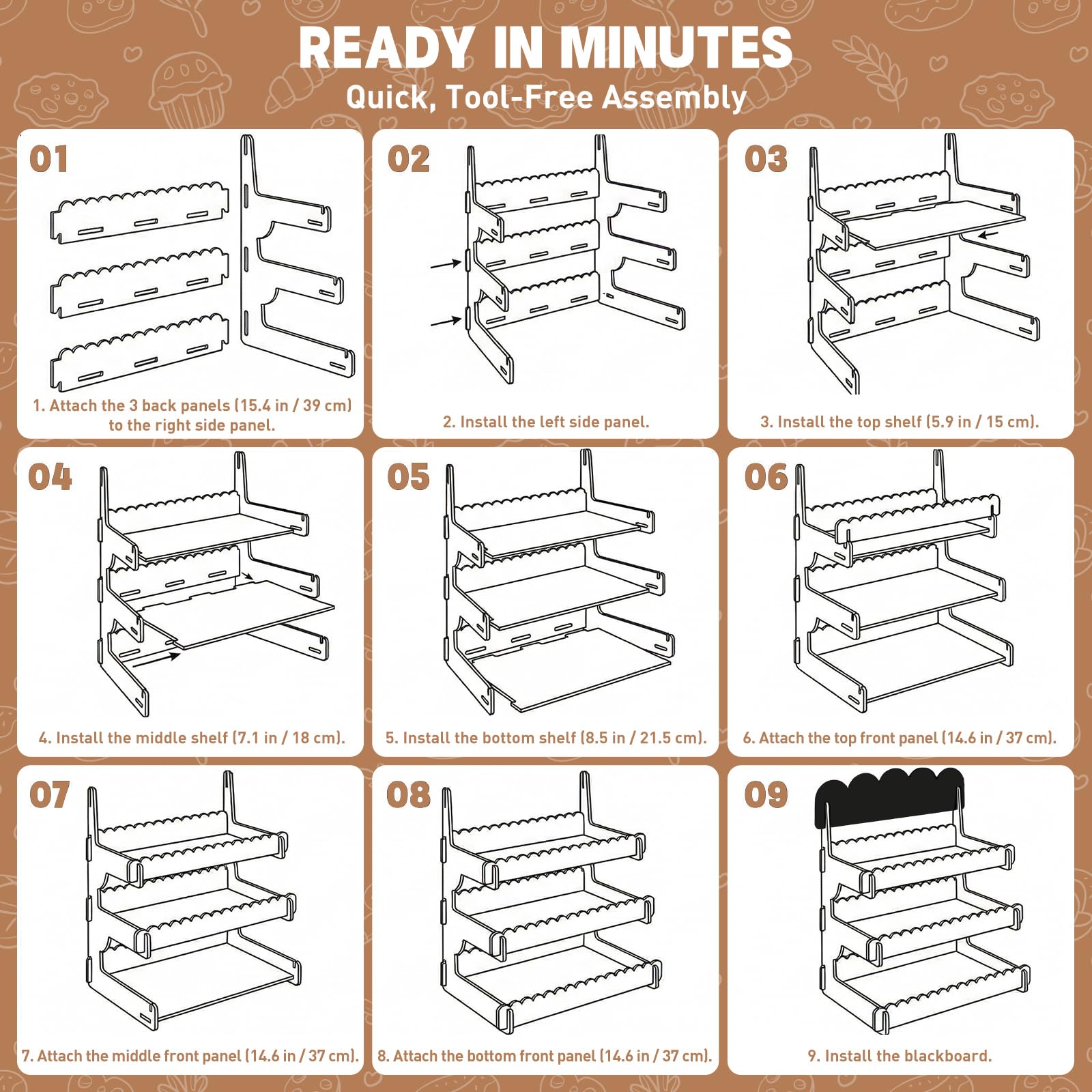 READY IN MINUTES
Quick, Tool-Free Assembly

01
1. Attach the 3 back panels (15.4 in / 39 cm) to the right side panel.

02
2. Install the left side panel.

03
3. Install the top shelf (5.9 in / 15 cm).

04
4. Install the middle shelf (7.1 in / 18 cm).

05
5. Install the bottom shelf (8.5 in / 21.5 cm).

06
6. Attach the top front panel (14.6 in / 37 cm).

07
7. Attach the middle front panel (14.6 in / 37 cm).

08
8. Attach the bottom front panel (14.6 in / 37 cm).

09
9. Install the blackboard.