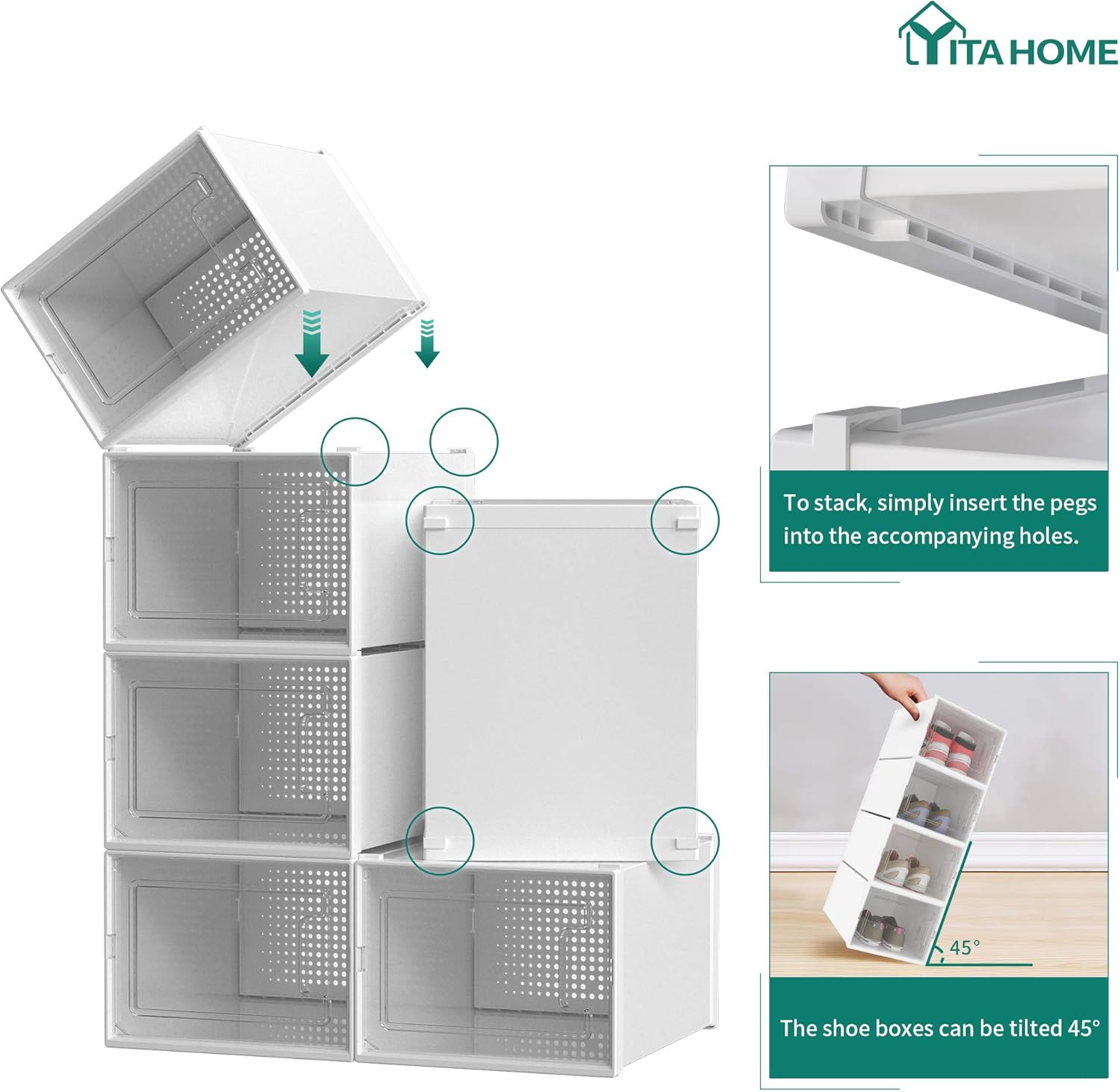 YITA HOME

To stack, simply insert the pegs into the accompanying holes.

45°

The shoe boxes can be tilted 45°