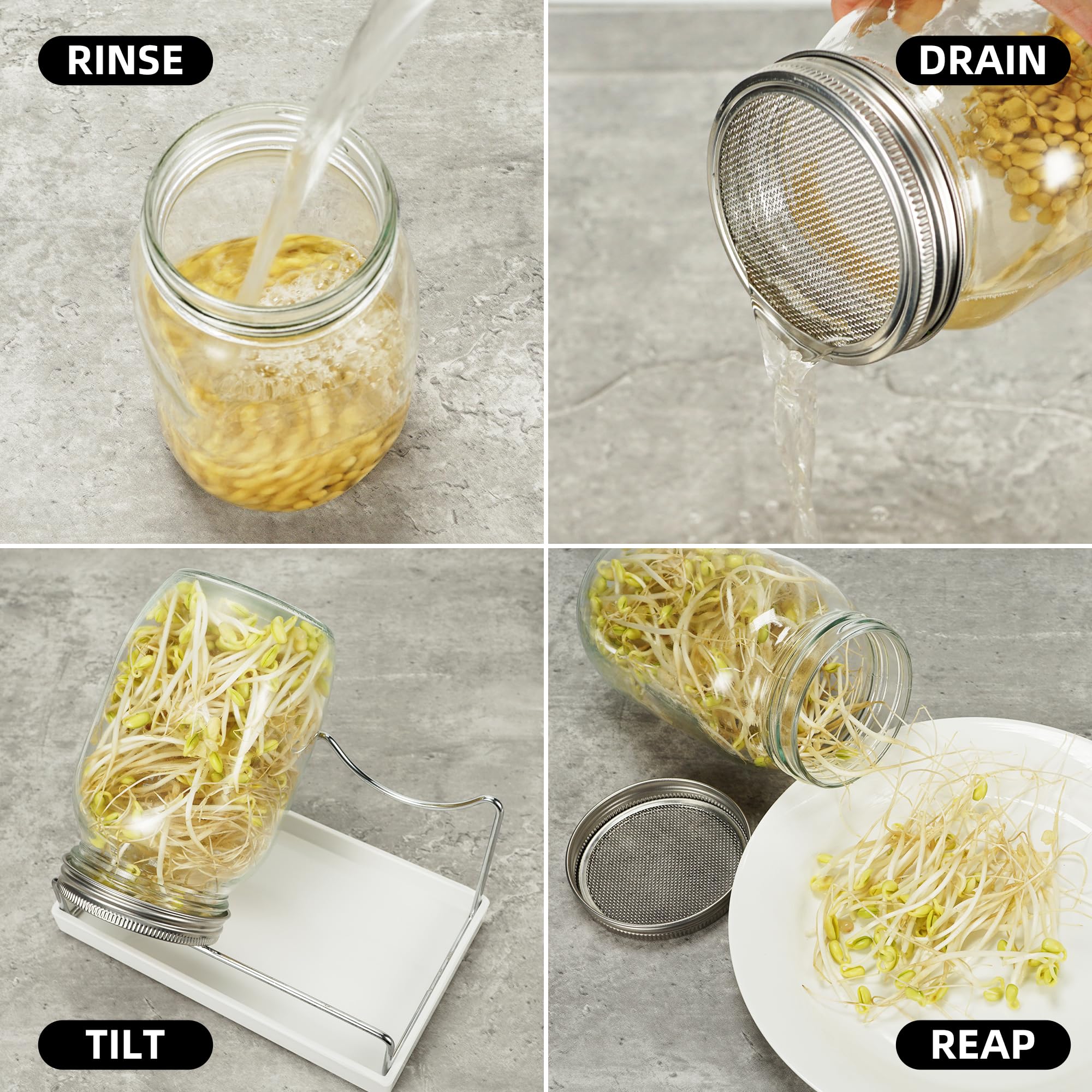 RINSE

DRAIN

TILT

REAP