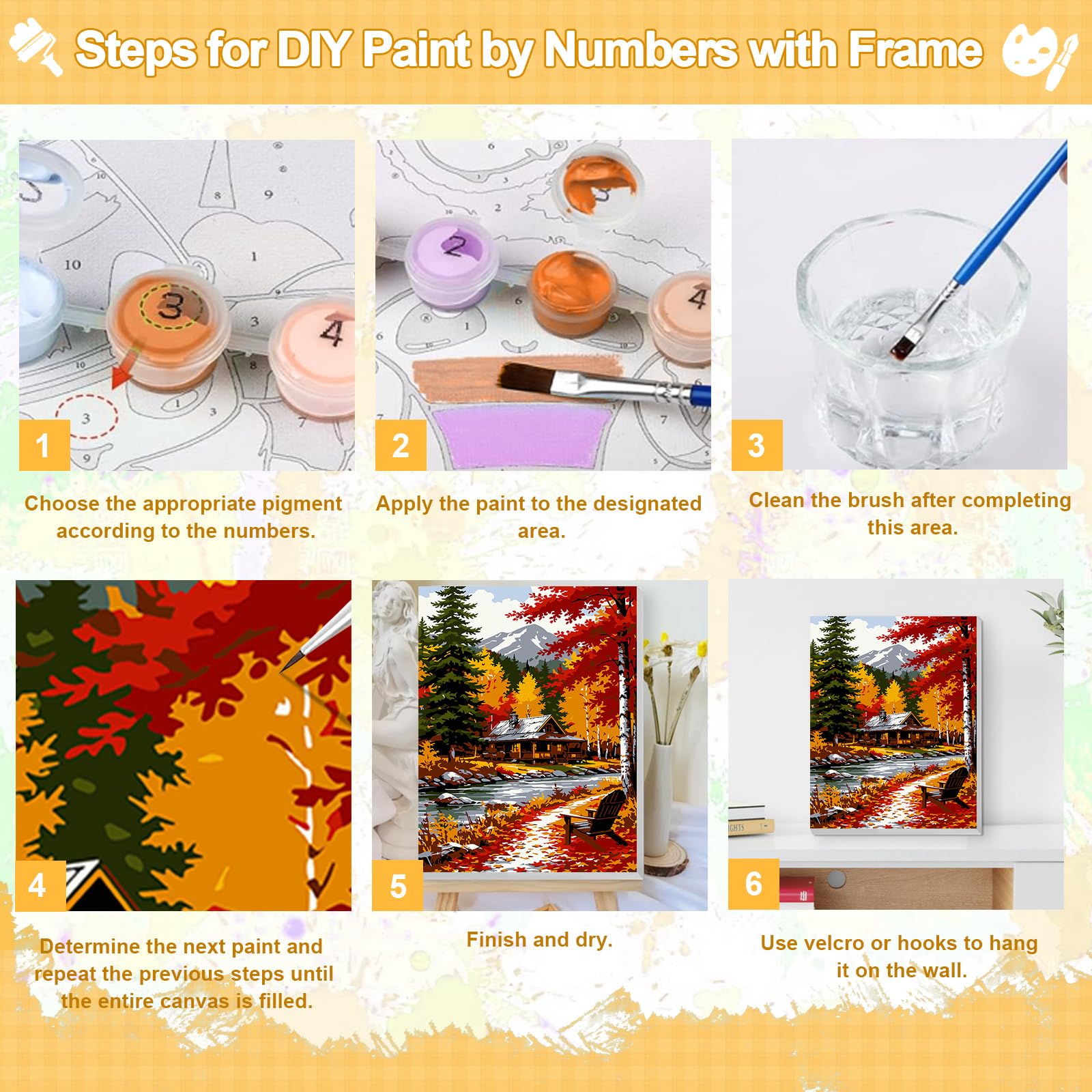 Steps for DIY Paint by Numbers with Frame

1

Choose the appropriate pigment according to the numbers.

2

Apply the paint to the designated area.

3

Clean the brush after completing this area.

4

Determine the next paint and repeat the previous steps until the entire canvas is filled.

5

Finish and dry.

6

Use velcro or hooks to hang it on the wall.