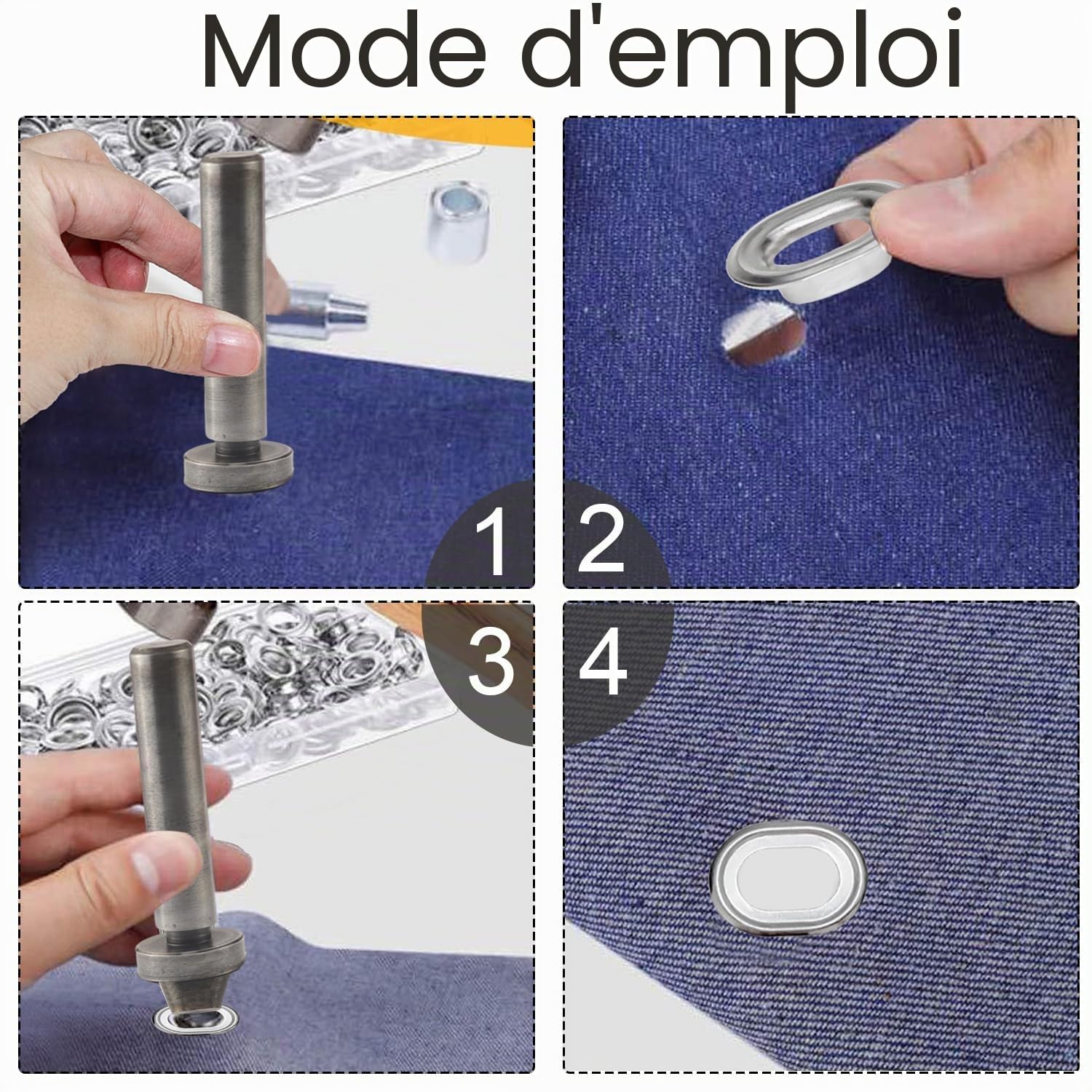 Mode d'emploi

1

2

3

4