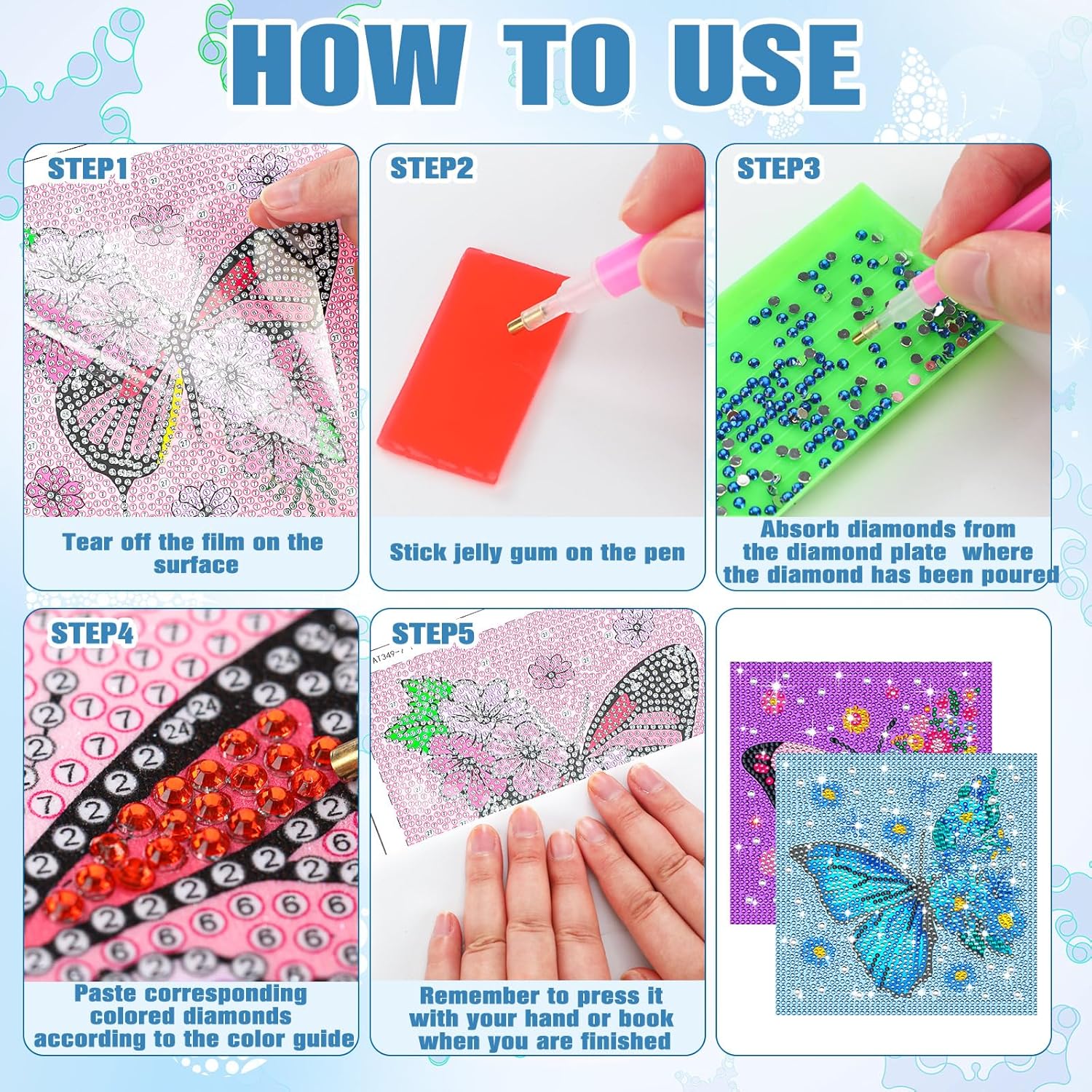 HOW TO USE

STEP1

Tear off the film on the surface

STEP2

Stick jelly gum on the pen

STEP3

Absorb diamonds from the diamond plate where the diamond has been poured

STEP4

Paste corresponding colored diamonds according to the color guide

STEP5

AT349-

Remember to press it with your hand or book when you are finished