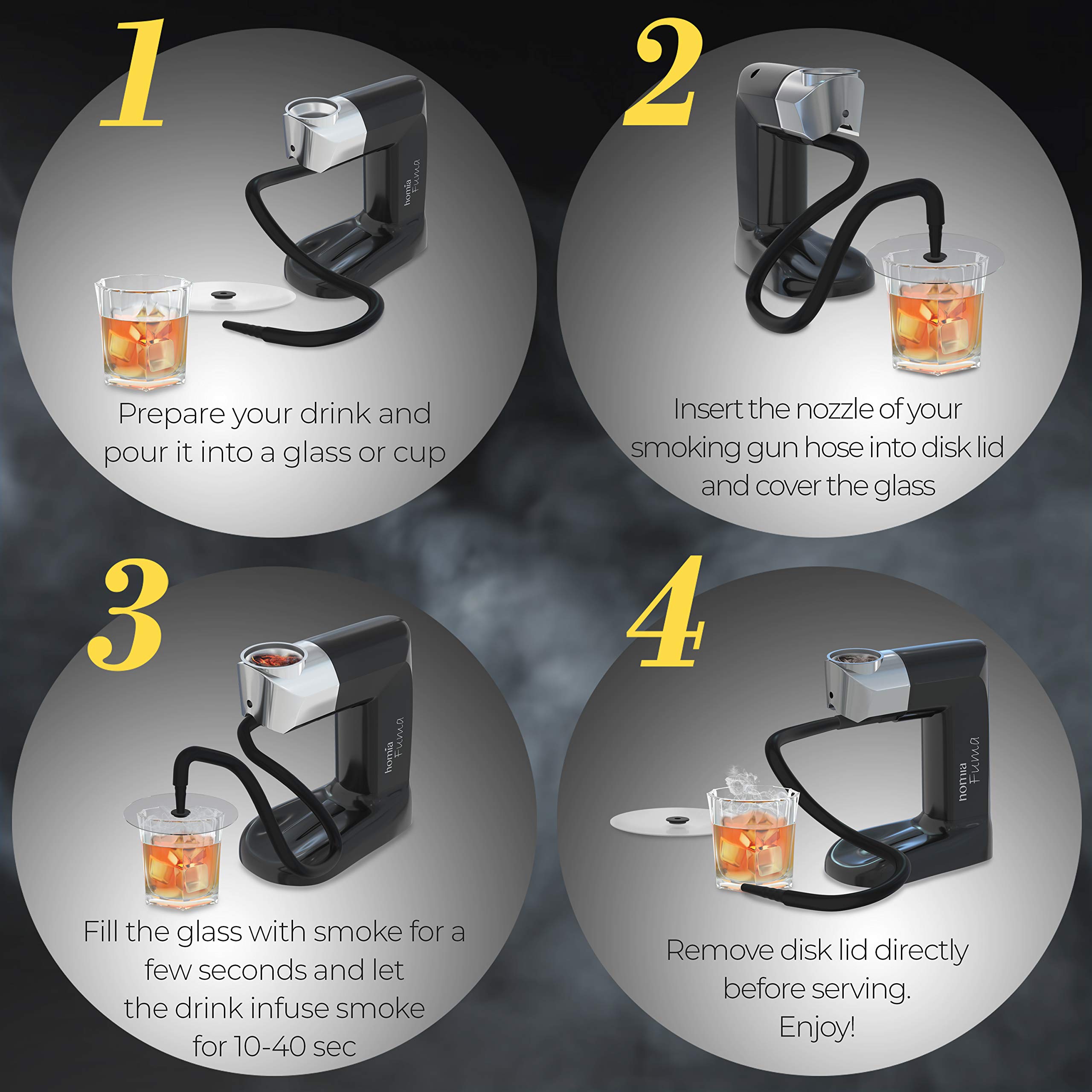 1

homia Fuma

Prepare your drink and pour it into a glass or cup

2

Insert the nozzle of your smoking gun hose into disk lid and cover the glass

3

homia Fuma

Fill the glass with smoke for a few seconds and let the drink infuse smoke for 10-40 sec

4

homia Fuma

Remove disk lid directly before serving. Enjoy!