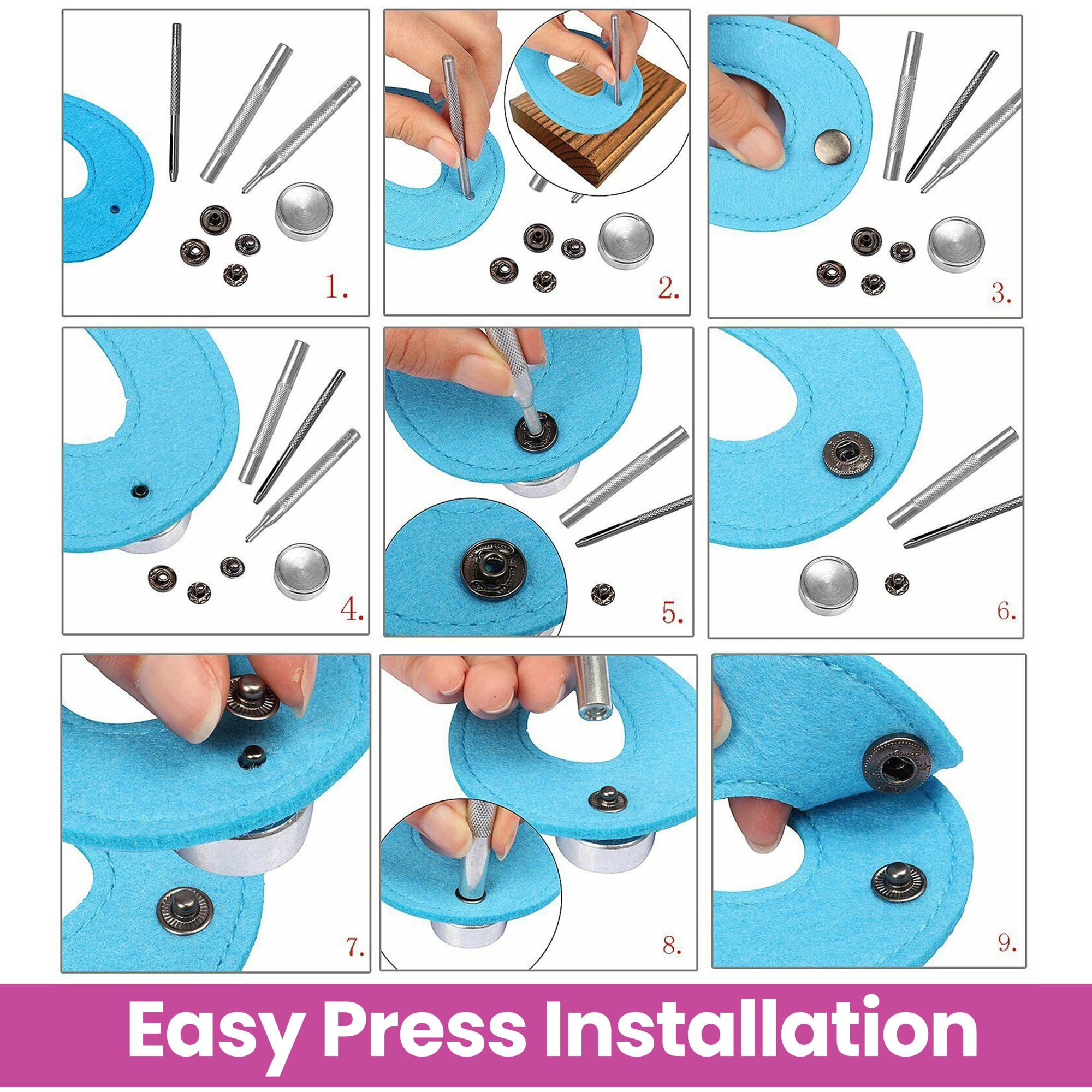 1.

2.

3.

4.

5.

6.

7.

8.

9.

Easy Press Installation