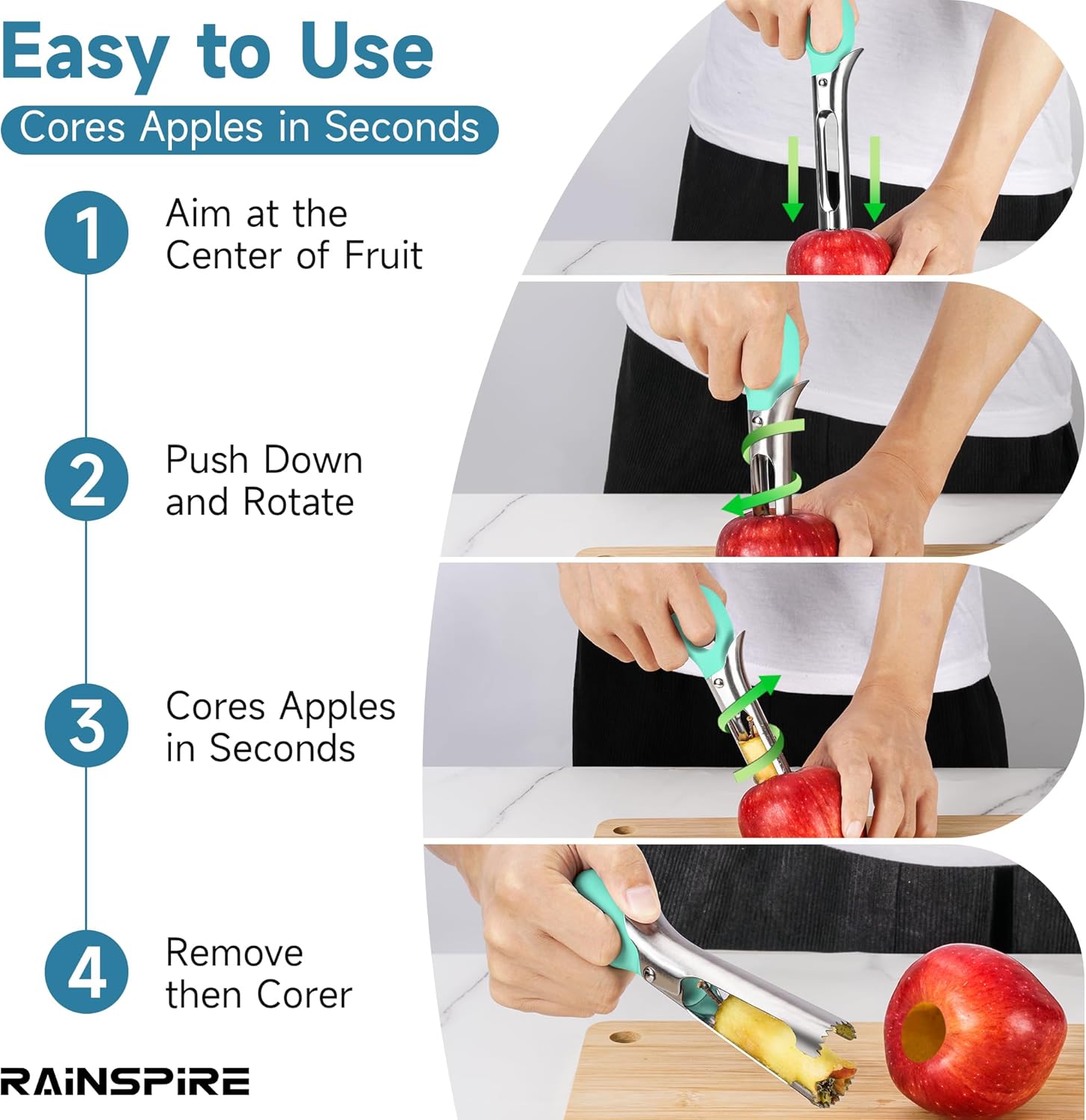 Easy to Use

Cores Apples in Seconds

1 Aim at the Center of Fruit

2 Push Down and Rotate

3 Cores Apples in Seconds

4 Remove then Corer

RAINSPIRE