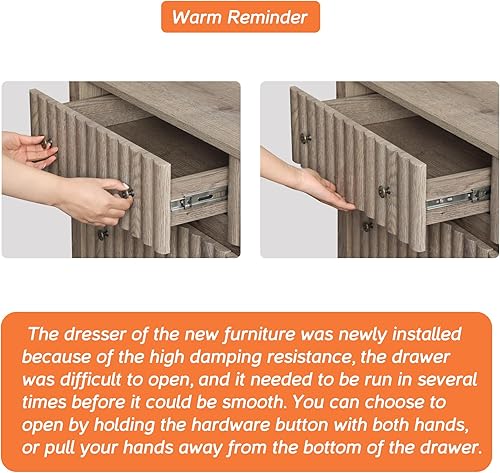 Warm Reminder

The dresser of the new furniture was newly installed because of the high damping resistance, the drawer was difficult to open, and it needed to be run in several times before it could be smooth. You can choose to open by holding the hardware button with both hands, or pull your hands away from the bottom of the drawer.