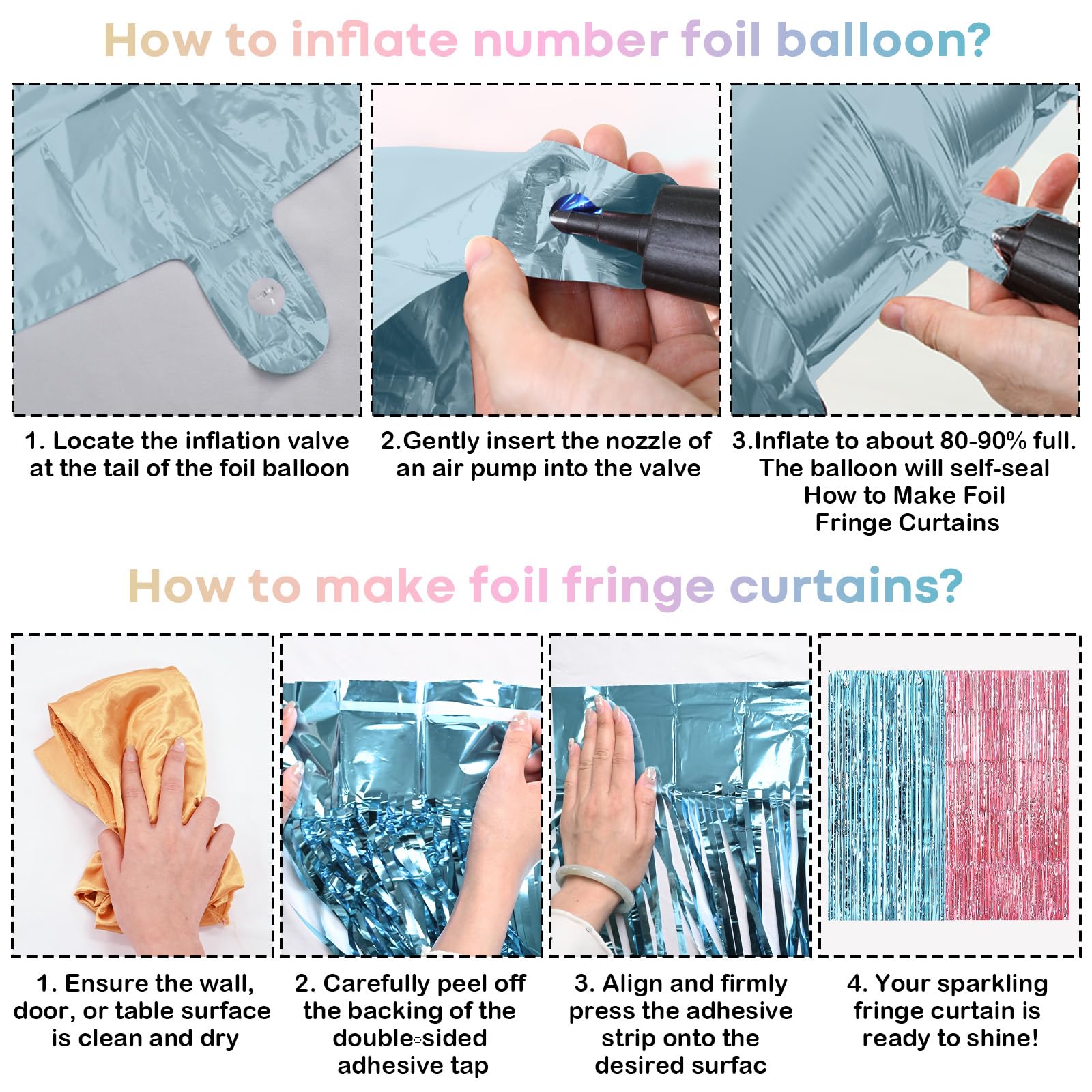 How to inflate number foil balloon?

1. Locate the inflation valve at the tail of the foil balloon

2.Gently insert the nozzle of an air pump into the valve

3.Inflate to about 80-90% full. The balloon will self-seal How to Make Foil Fringe Curtains

How to make foil fringe curtains?

1. Ensure the wall, door, or table surface is clean and dry

2. Carefully peel off the backing of the double-sided adhesive tap

3. Align and firmly press the adhesive strip onto the desired surfac

4. Your sparkling fringe curtain is ready to shine!