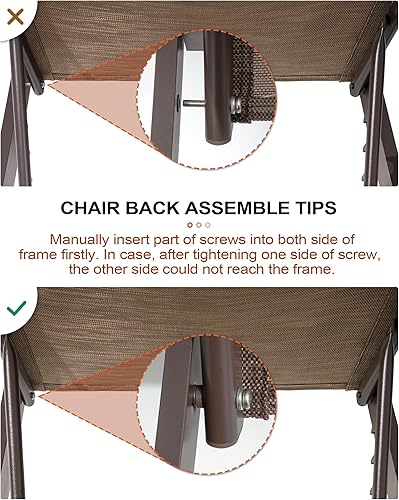 CHAIR BACK ASSEMBLE TIPS

Manually insert part of screws into both side of frame firstly. In case, after tightening one side of screw, the other side could not reach the frame.