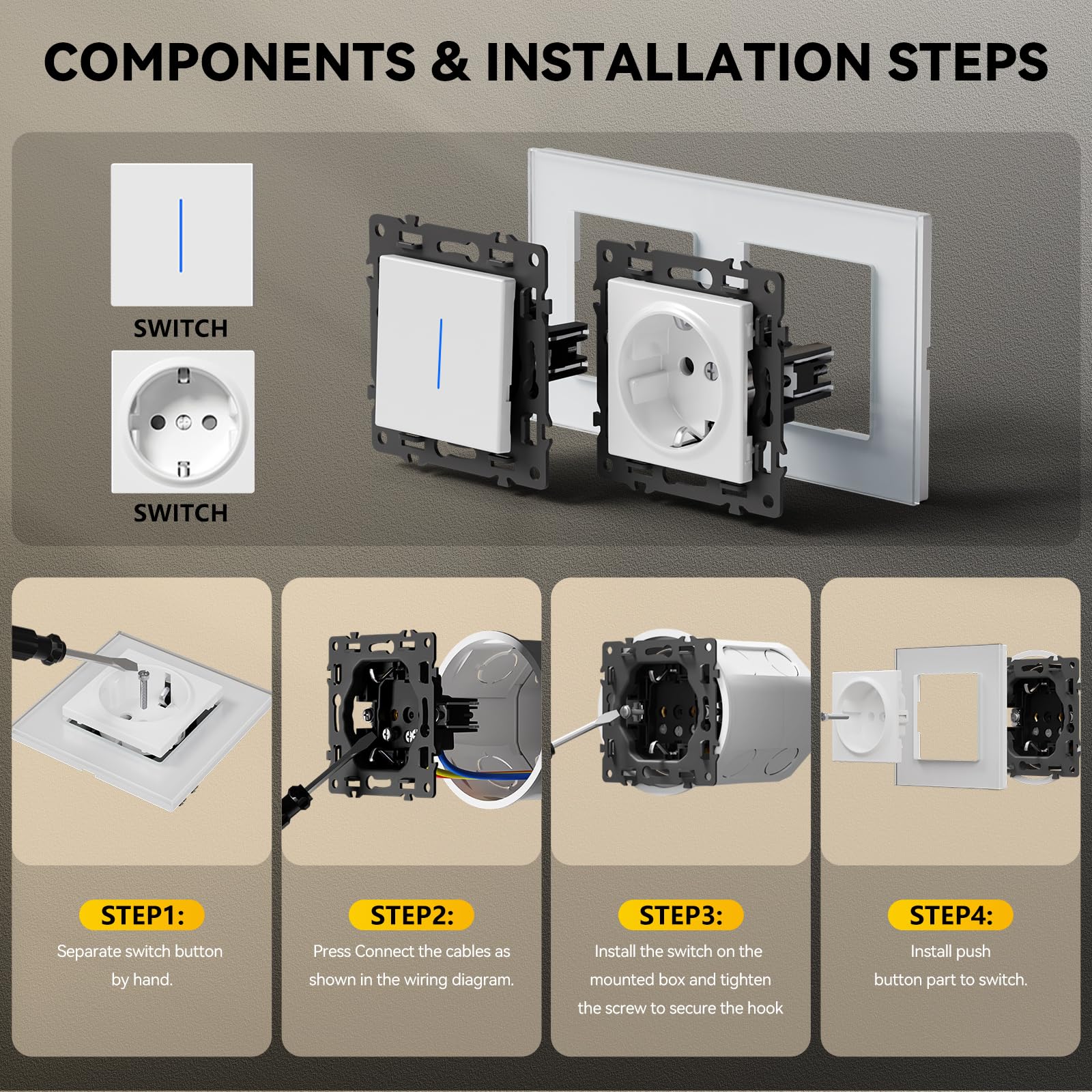 COMPONENTS & INSTALLATION STEPS

SWITCH

SWITCH

STEP1:
Separate switch button by hand.

STEP2:
Press Connect the cables as shown in the wiring diagram.

STEP3:
Install the switch on the mounted box and tighten the screw to secure the hook

STEP4:
Install push button part to switch.