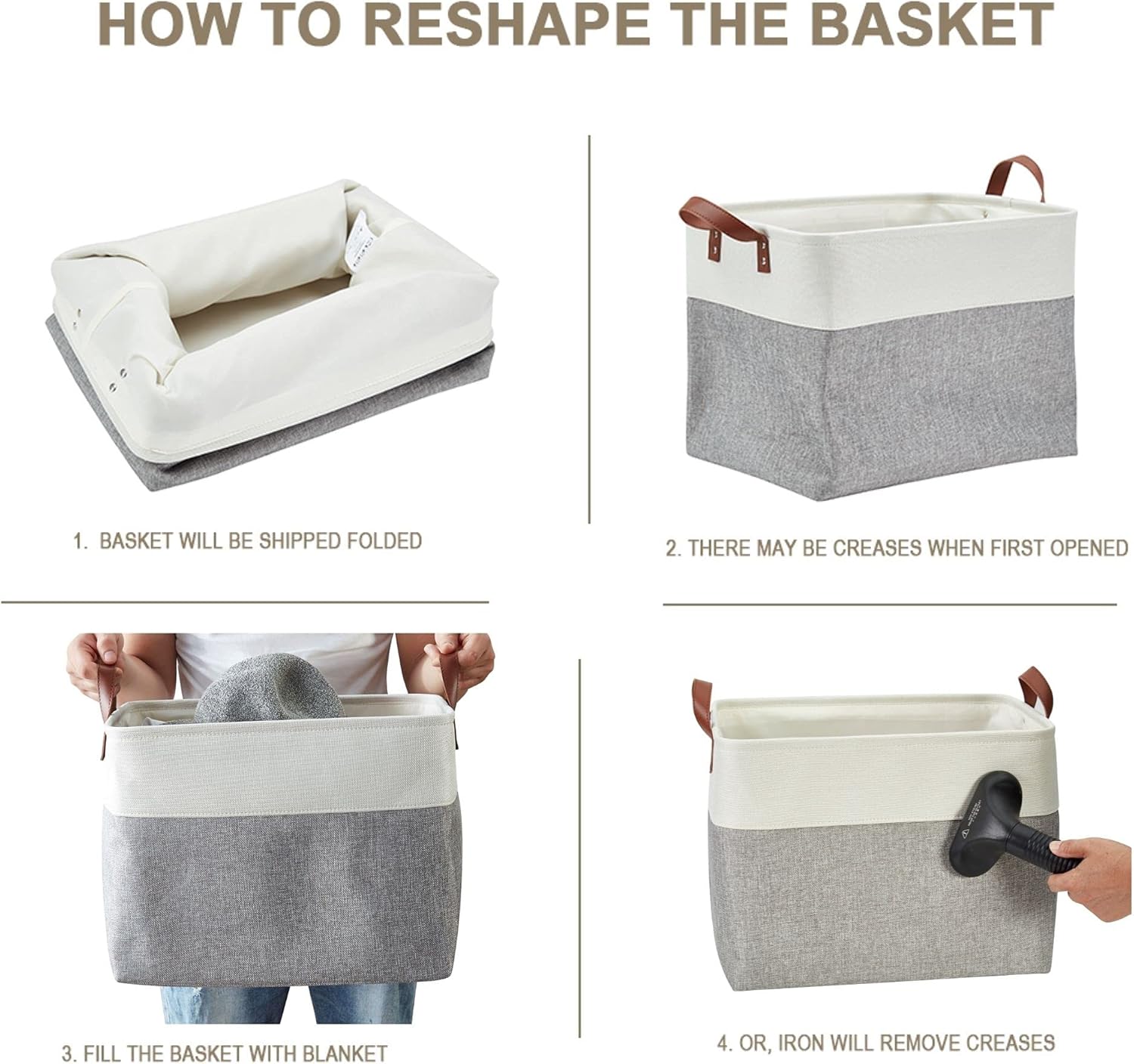 HOW TO RESHAPE THE BASKET

1. BASKET WILL BE SHIPPED FOLDED

2. THERE MAY BE CREASES WHEN FIRST OPENED

3. FILL THE BASKET WITH BLANKET

4. OR, IRON WILL REMOVE CREASES