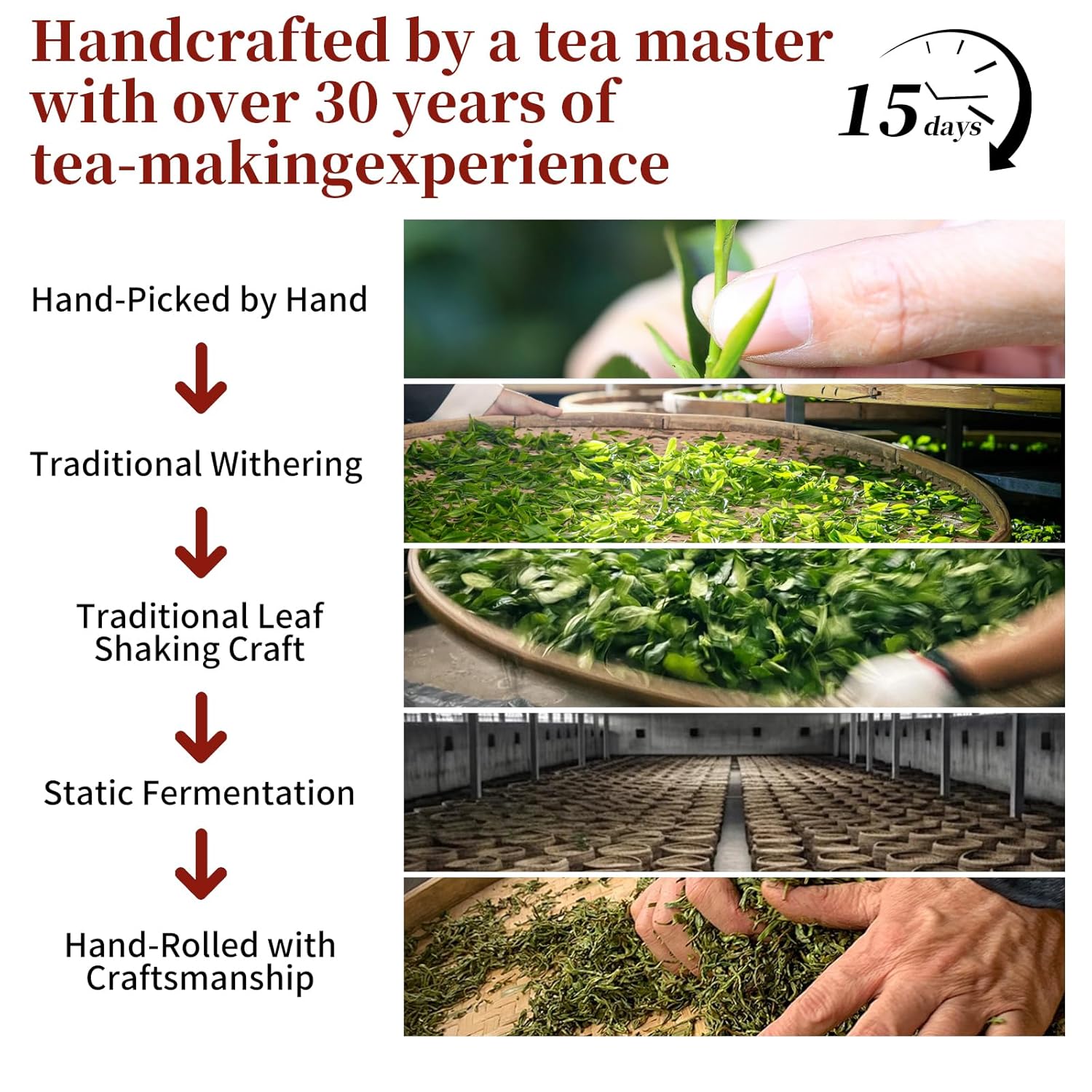 Handcrafted by a tea master with over 30 years of tea-makingexperience

15 days

Hand-Picked by Hand

Traditional Withering

Traditional Leaf Shaking Craft

Static Fermentation

Hand-Rolled with Craftsmanship