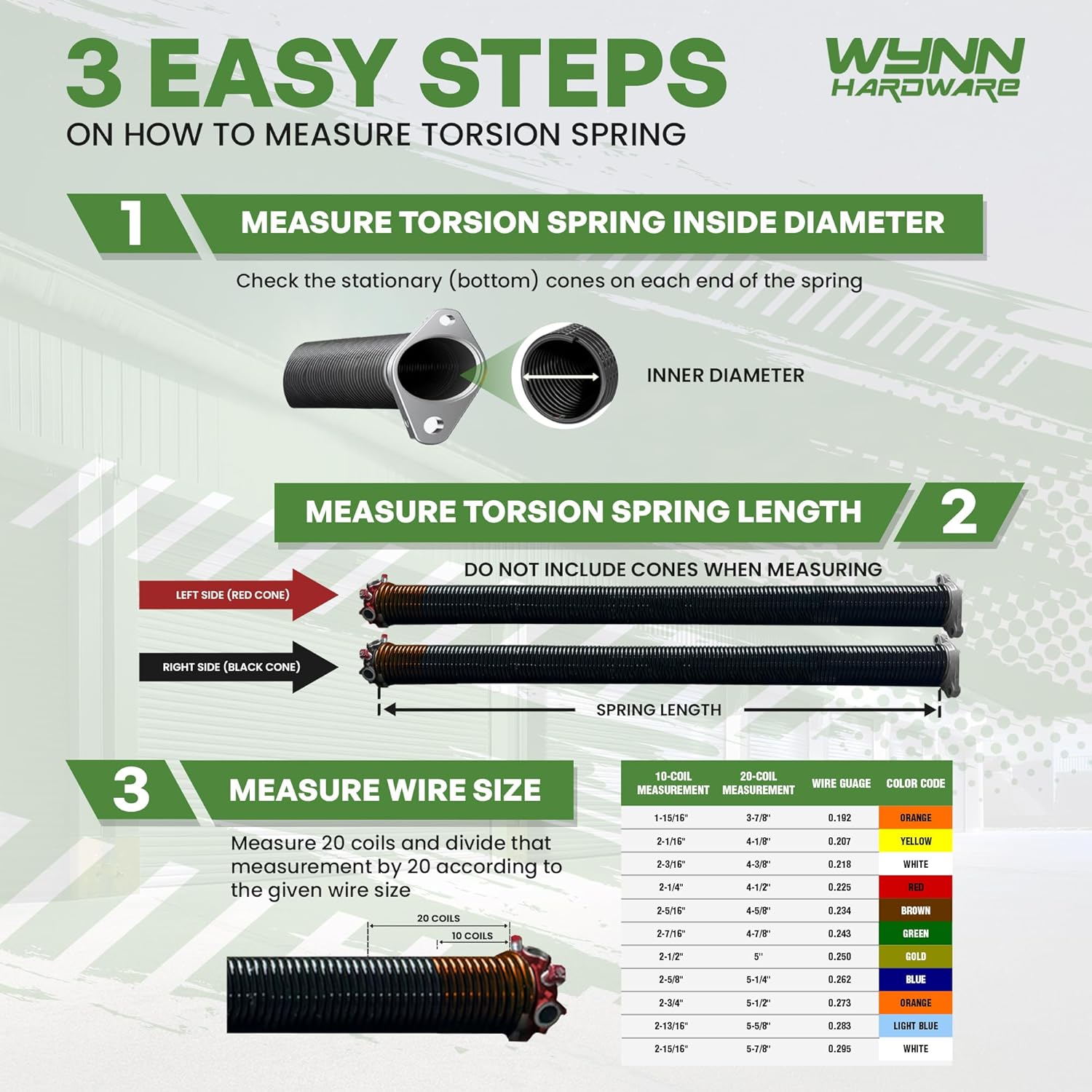 3 EASY STEPS
ON HOW TO MEASURE TORSION SPRING

WYNN HARDWARE

1 MEASURE TORSION SPRING INSIDE DIAMETER

Check the stationary (bottom) cones on each end of the spring

INNER DIAMETER

MEASURE TORSION SPRING LENGTH 2

DO NOT INCLUDE CONES WHEN MEASURING

LEFT SIDE (RED CONE)

RIGHT SIDE (BLACK CONE)

SPRING LENGTH

3 MEASURE WIRE SIZE

Measure 20 coils and divide that measurement by 20 according to the given wire size

20 COILS
10 COILS

| 10-COIL MEASUREMENT | 20-COIL MEASUREMENT | WIRE GUAGE | COLOR CODE |
|---|---|---|---|
| 1-15/16" | 3-7/8" | 0.192 | ORANGE |
| 2-1/16" | 4-1/8" | 0.207 | YELLOW |
| 2-3/16" | 4-3/8" | 0.218 | WHITE |
| 2-1/4" | 4-1/2" | 0.225 | RED |
| 2-5/16" | 4-5/8" | 0.234 | BROWN |
| 2-7/16" | 4-7/8" | 0.243 | GREEN |
| 2-1/2" | 5" | 0.250 | GOLD |
| 2-5/8" | 5-1/4" | 0.262 | BLUE |
| 2-3/4" | 5-1/2" | 0.273 | ORANGE |
| 2-13/16" | 5-5/8" | 0.283 | LIGHT BLUE |
| 2-15/16" | 5-7/8" | 0.295 | WHITE |