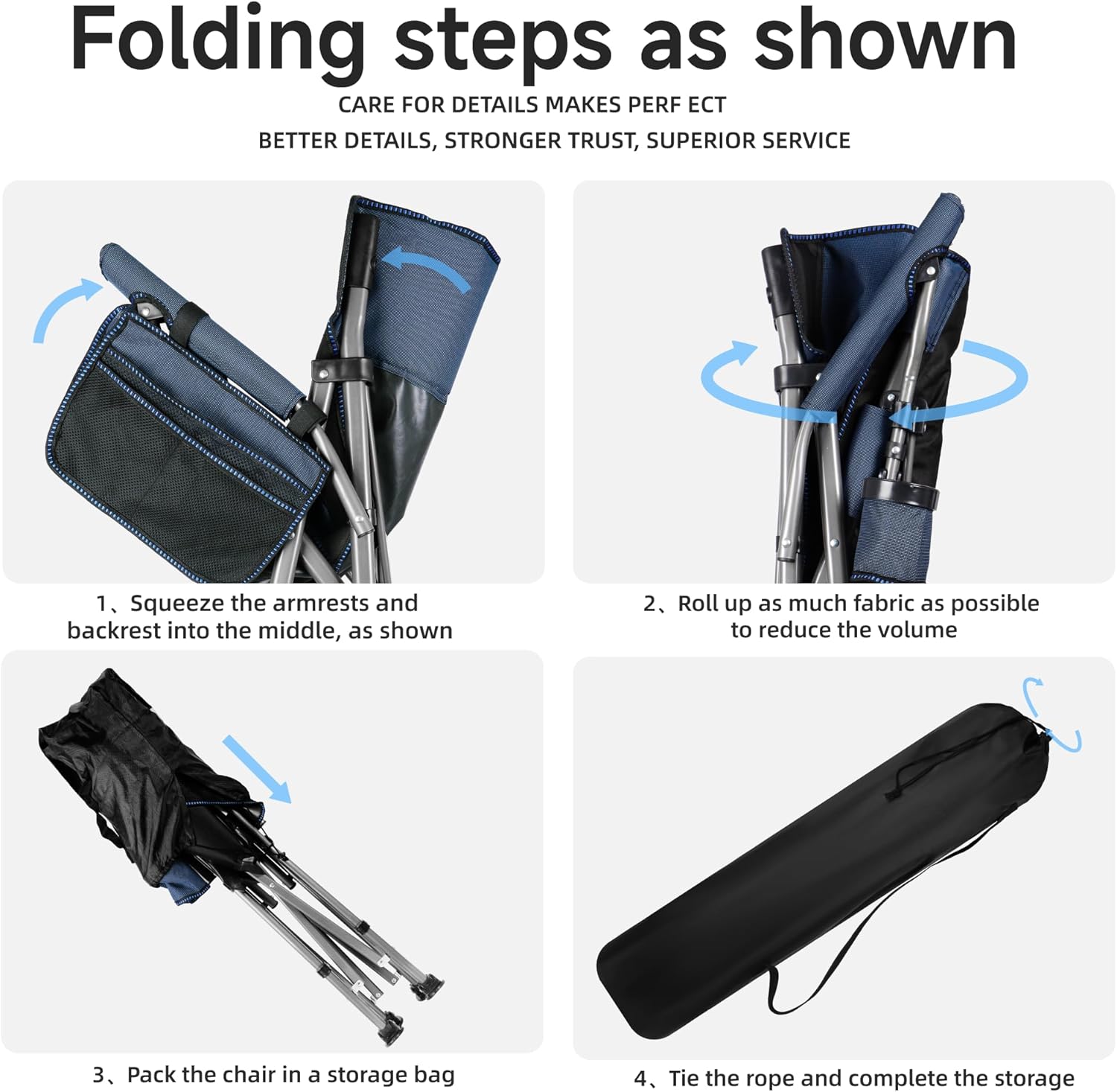 Folding steps as shown

CARE FOR DETAILS MAKES PERF ECT

BETTER DETAILS, STRONGER TRUST, SUPERIOR SERVICE

1、Squeeze the armrests and backrest into the middle, as shown

2、Roll up as much fabric as possible to reduce the volume

3、Pack the chair in a storage bag

4、Tie the rope and complete the storage