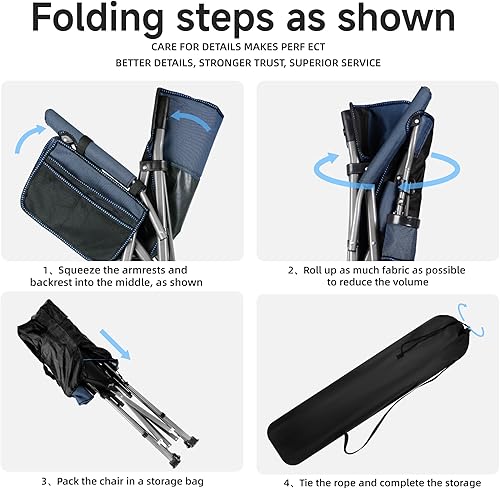 Folding steps as shown

CARE FOR DETAILS MAKES PERF ECT

BETTER DETAILS, STRONGER TRUST, SUPERIOR SERVICE

1、Squeeze the armrests and backrest into the middle, as shown

2、Roll up as much fabric as possible to reduce the volume

3、Pack the chair in a storage bag

4、Tie the rope and complete the storage