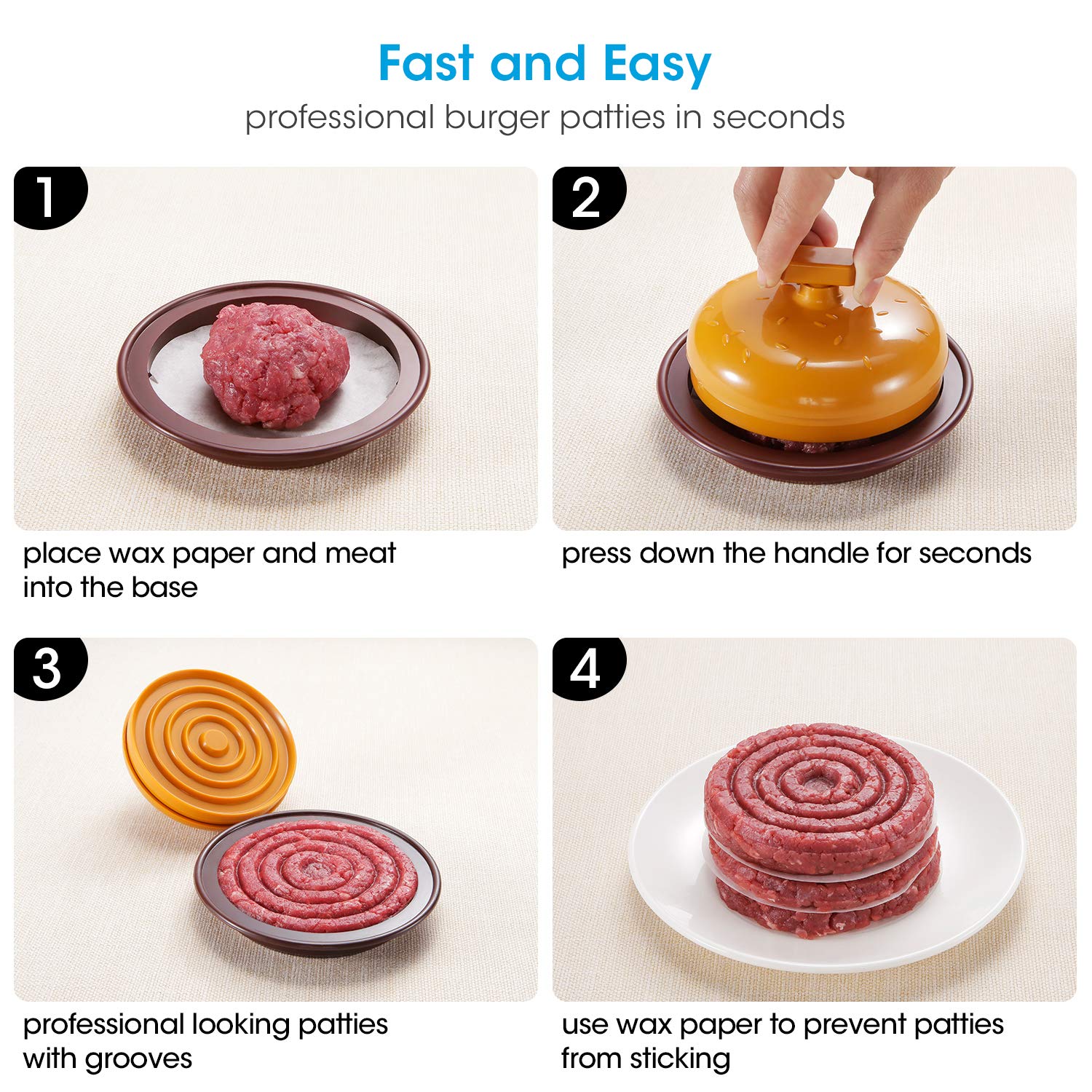 Fast and Easy
professional burger patties in seconds

1
place wax paper and meat into the base

2
press down the handle for seconds

3
professional looking patties with grooves

4
use wax paper to prevent patties from sticking