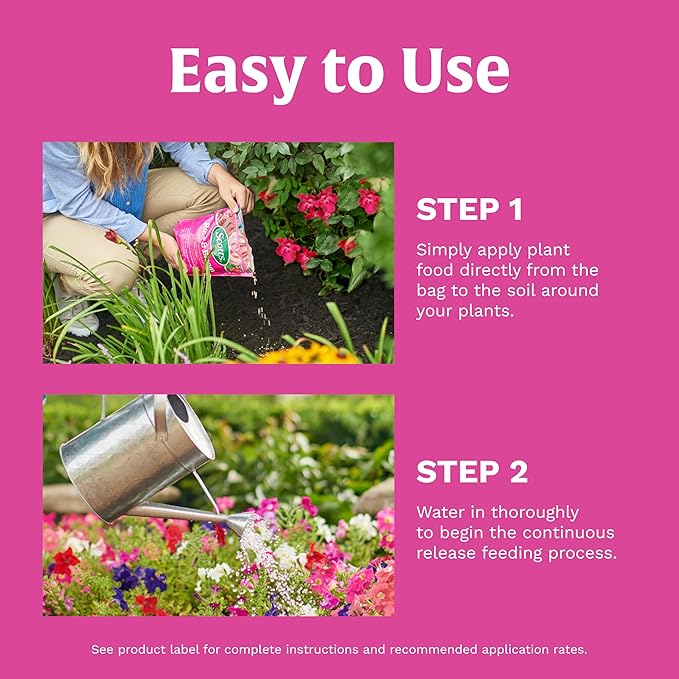 Easy to Use

Scotts

STEP 1

Simply apply plant food directly from the bag to the soil around your plants.

STEP 2

Water in thoroughly to begin the continuous release feeding process.

See product label for complete instructions and recommended application rates.