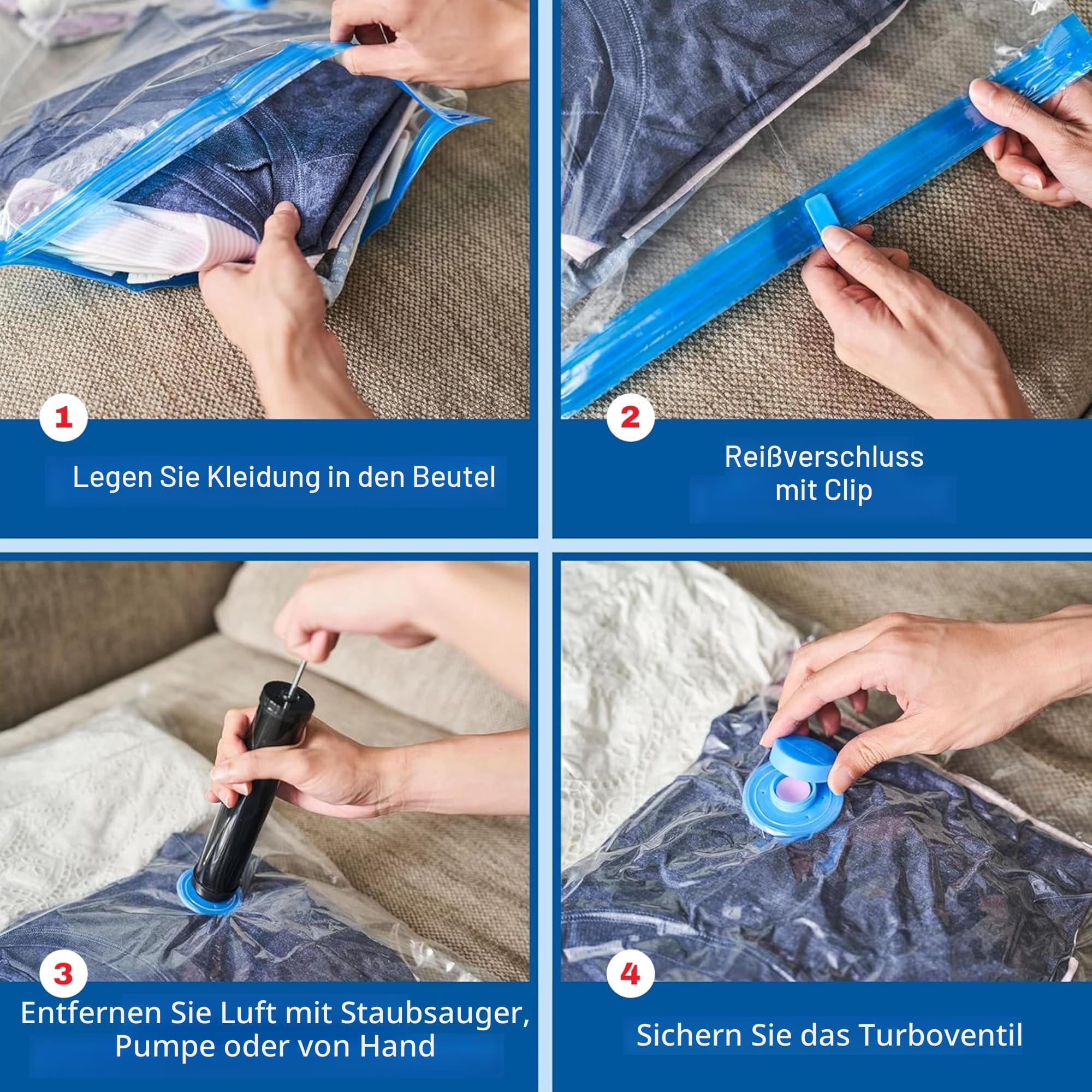 1
Legen Sie Kleidung in den Beutel

2
Reißverschluss mit Clip

3
Entfernen Sie Luft mit Staubsauger, Pumpe oder von Hand

4
Sichern Sie das Turboventil