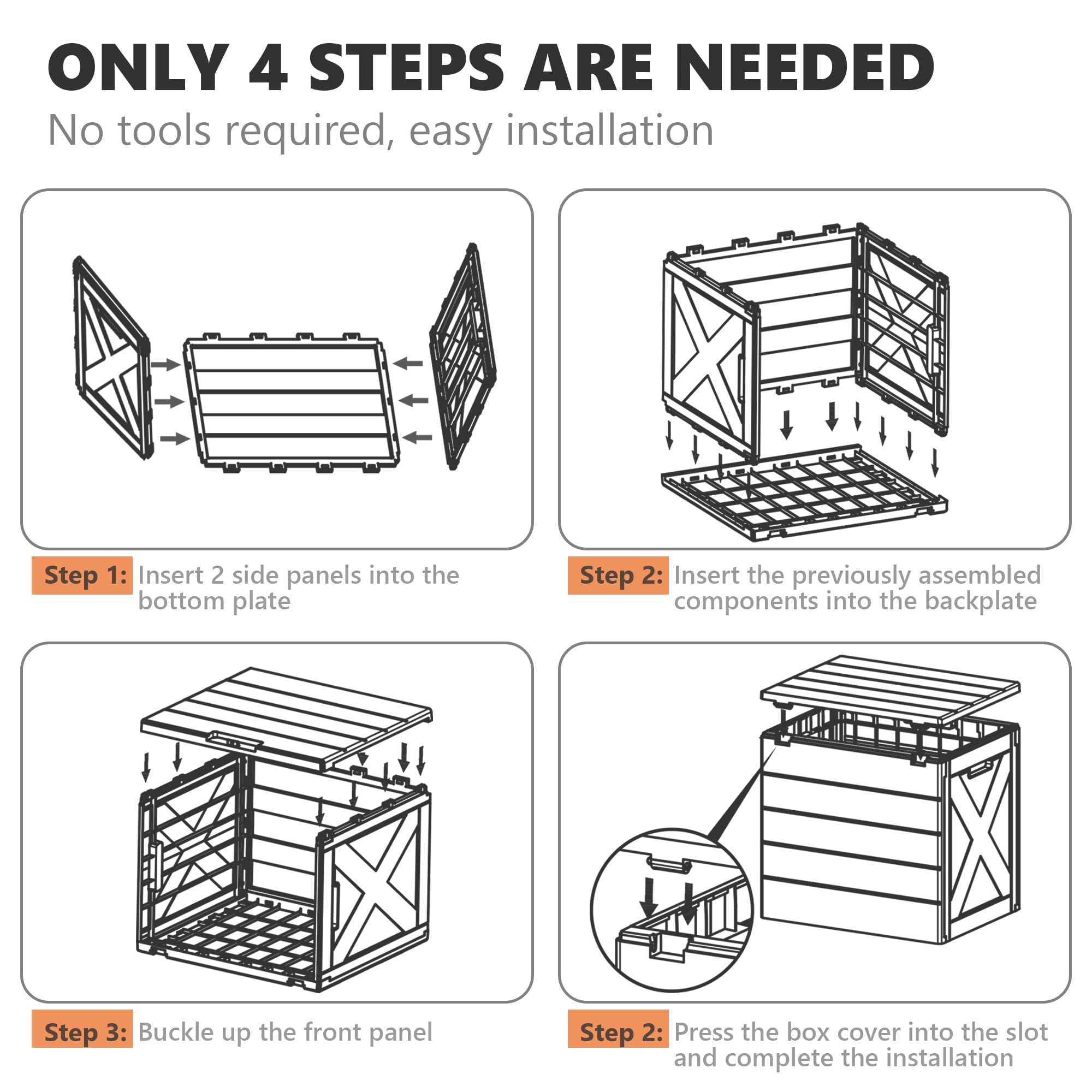 ONLY 4 STEPS ARE NEEDED

No tools required, easy installation

Step 1: Insert 2 side panels into the bottom plate

Step 2: Insert the previously assembled components into the backplate

Step 3: Buckle up the front panel

Step 2: Press the box cover into the slot and complete the installation