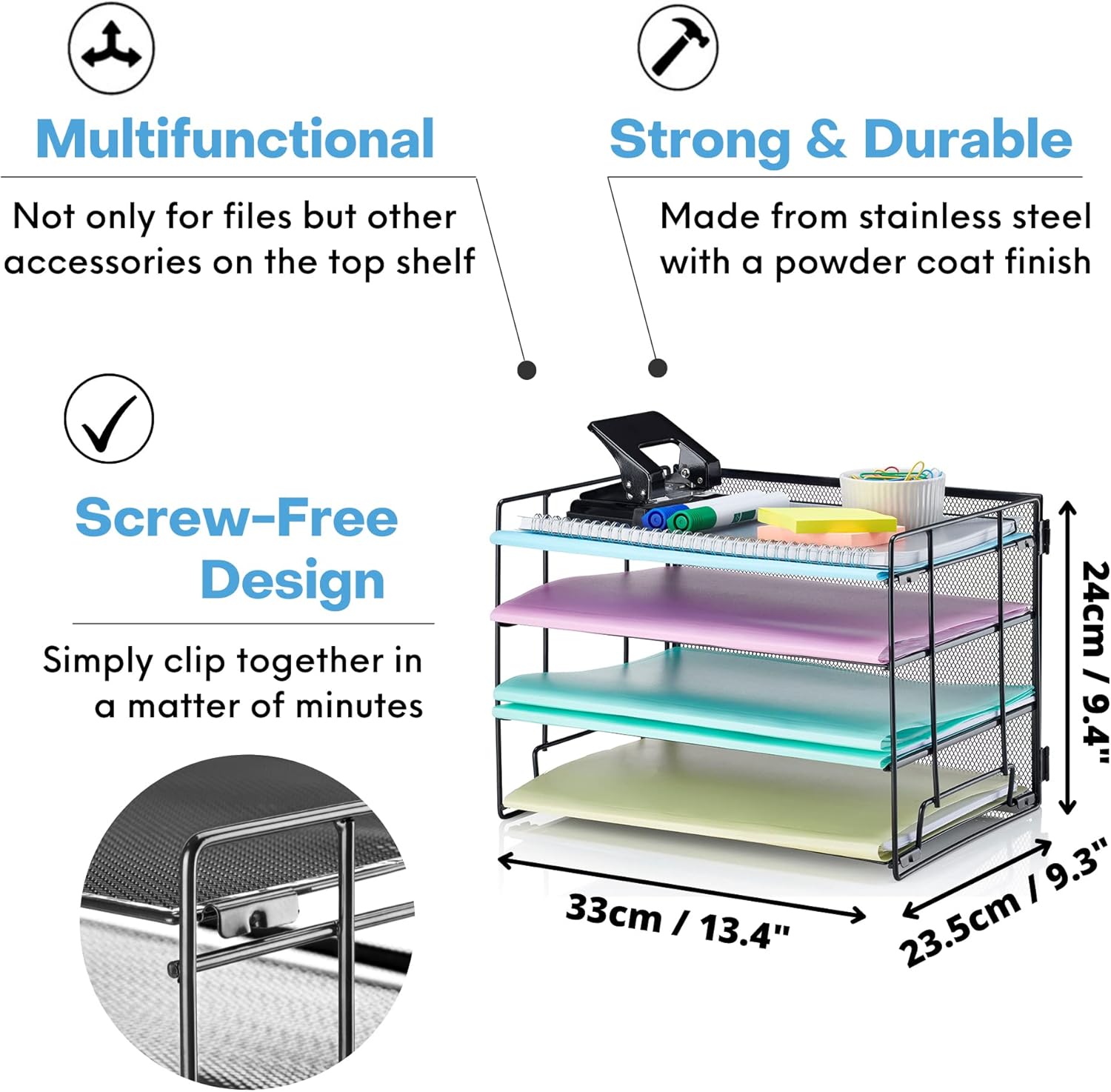 Multifunctional

Not only for files but other accessories on the top shelf

Strong & Durable

Made from stainless steel with a powder coat finish

Screw-Free Design

Simply clip together in a matter of minutes

24cm / 9.4"

33cm / 13.4"

23.5cm / 9.3"