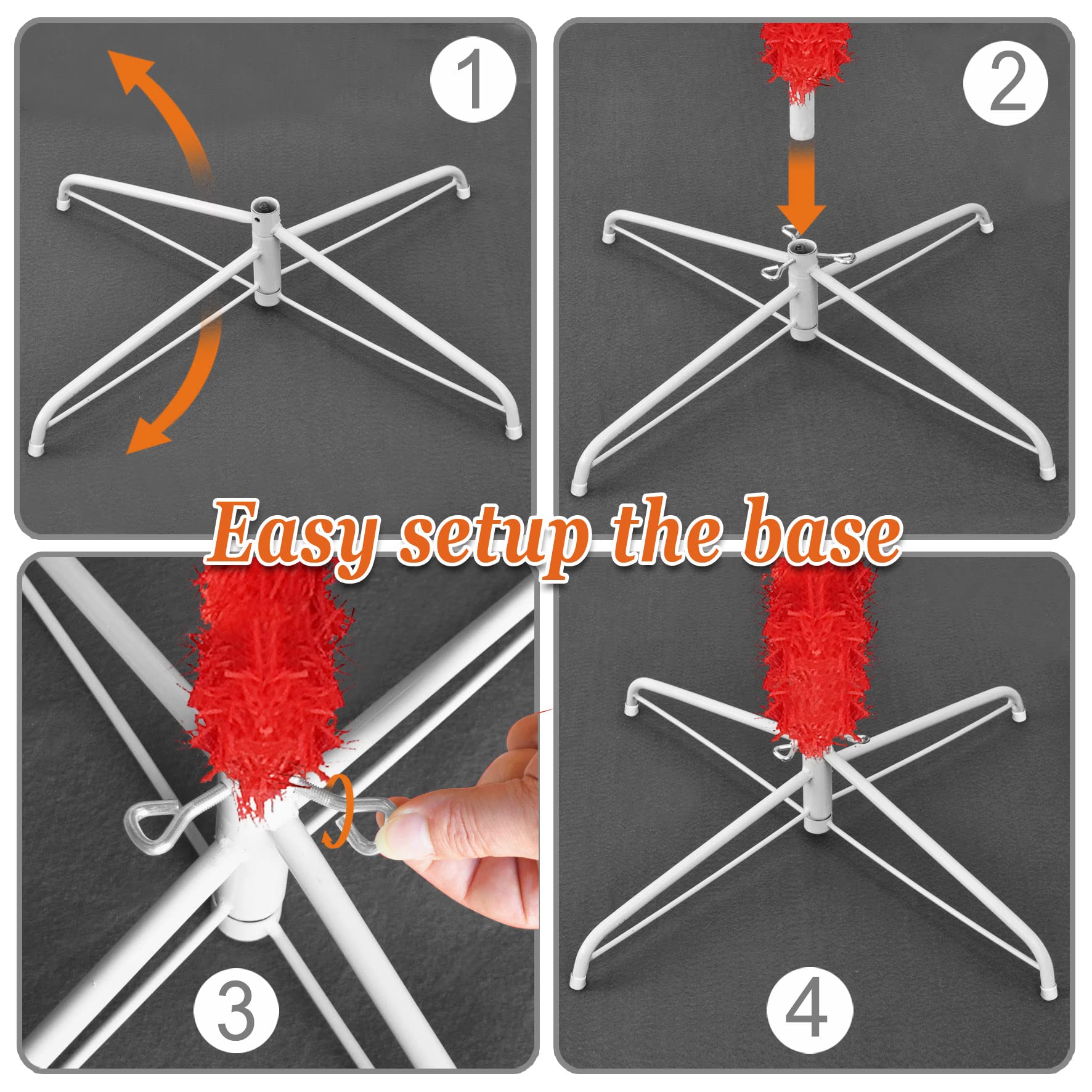 1

2

Easy setup the base

3

4