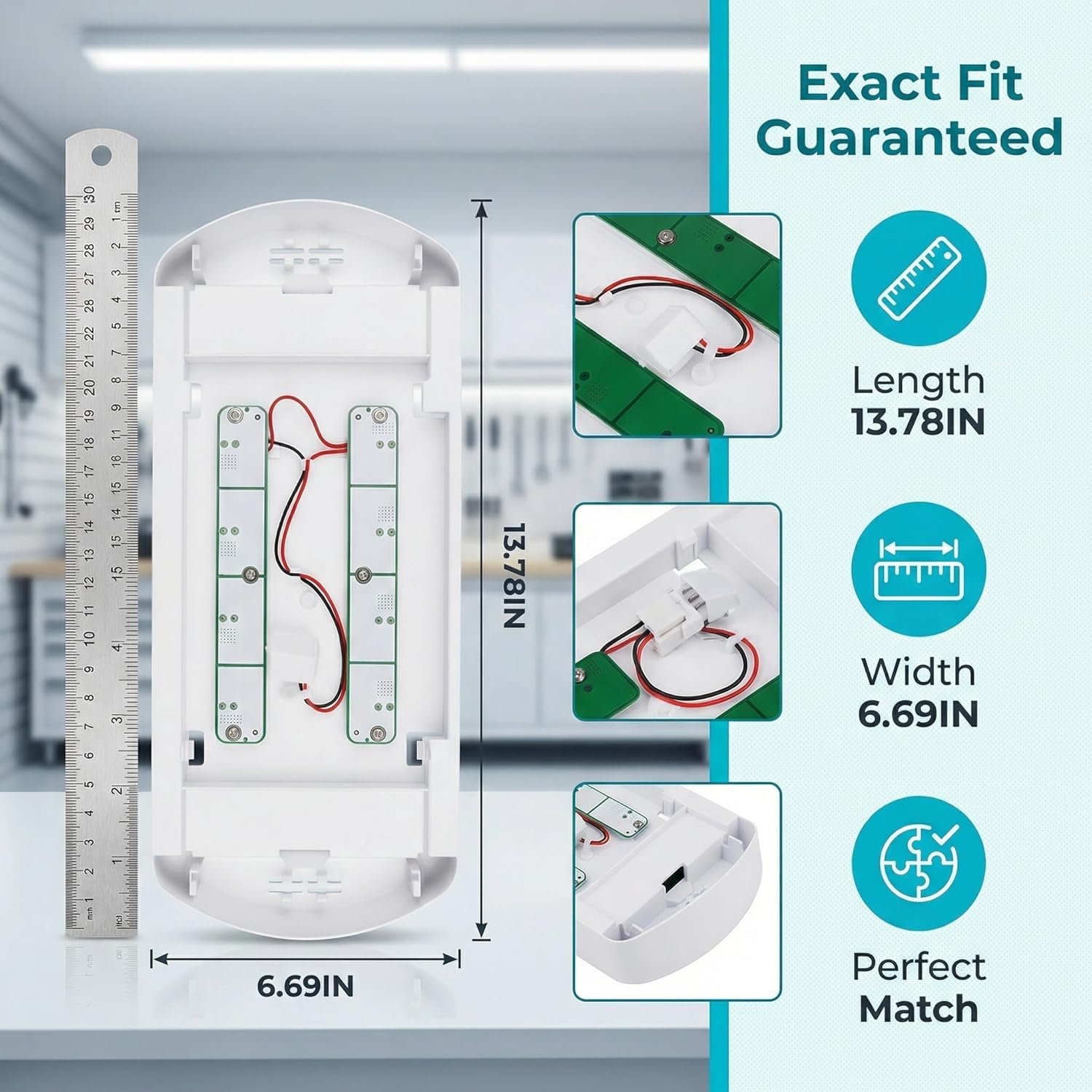 Exact Fit Guaranteed

13.78IN

6.69IN

Length
13.78IN

Width
6.69IN

Perfect
Match