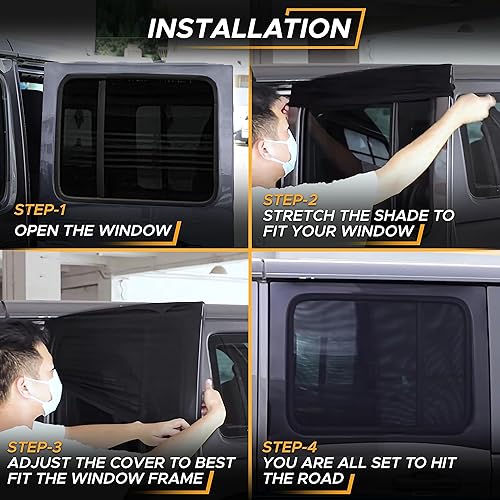 INSTALLATION

STEP-1
OPEN THE WINDOW

STEP-2
STRETCH THE SHADE TO FIT YOUR WINDOW

STEP-3
ADJUST THE COVER TO BEST FIT THE WINDOW FRAME

STEP-4
YOU ARE ALL SET TO HIT THE ROAD