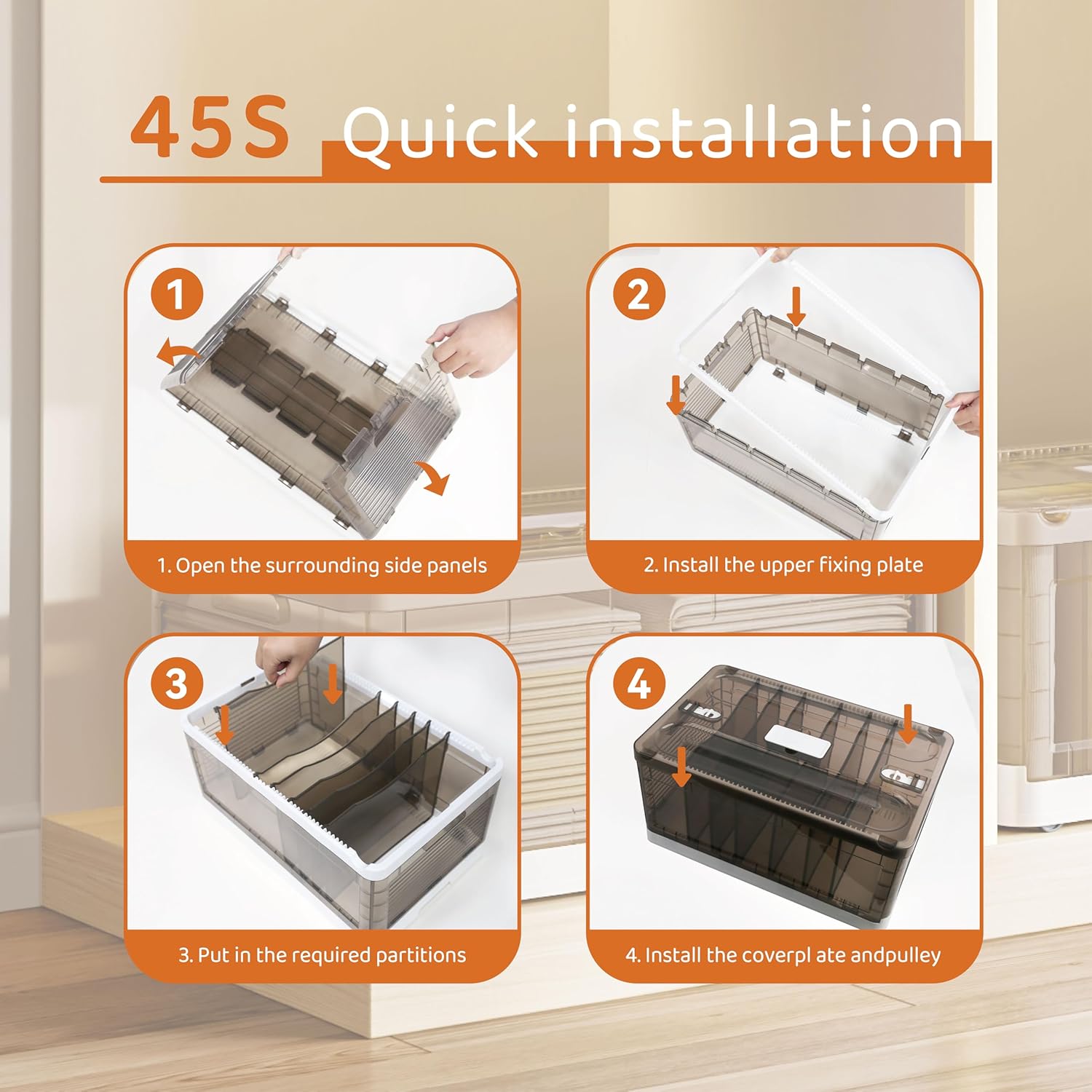 45S Quick installation

1

1. Open the surrounding side panels

2

2. Install the upper fixing plate

3

3. Put in the required partitions

4

4. Install the coverpl ate andpulley