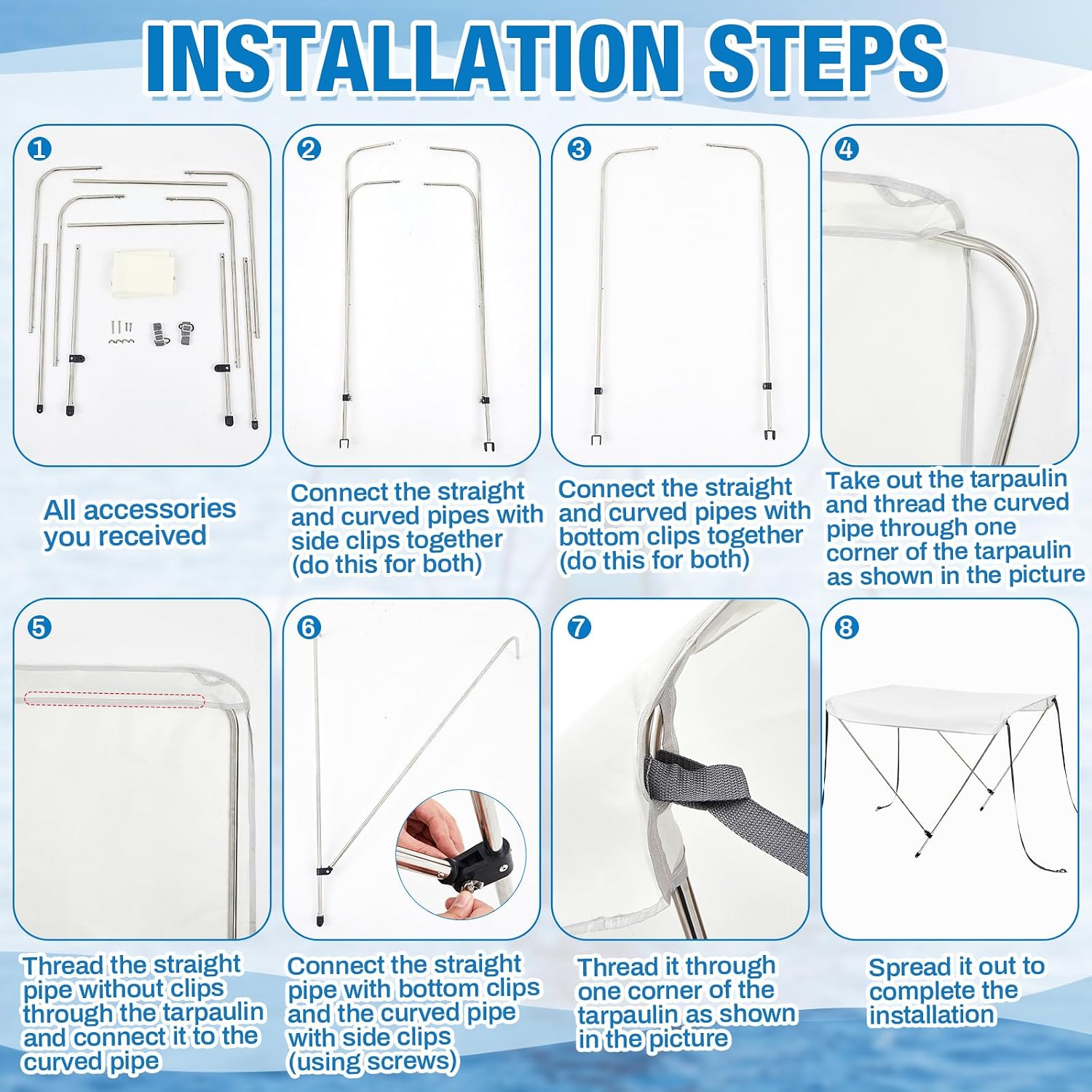 INSTALLATION STEPS

1

All accessories you received

2

Connect the straight and curved pipes with side clips together (do this for both)

3

Connect the straight and curved pipes with bottom clips together (do this for both)

4

Take out the tarpaulin and thread the curved pipe through one corner of the tarpaulin as shown in the picture

5

Thread the straight pipe without clips through the tarpaulin and connect it to the curved pipe

6

Connect the straight pipe with bottom clips and the curved pipe with side clips (using screws)

7

Thread it through one corner of the tarpaulin as shown in the picture

8

Spread it out to complete the installation