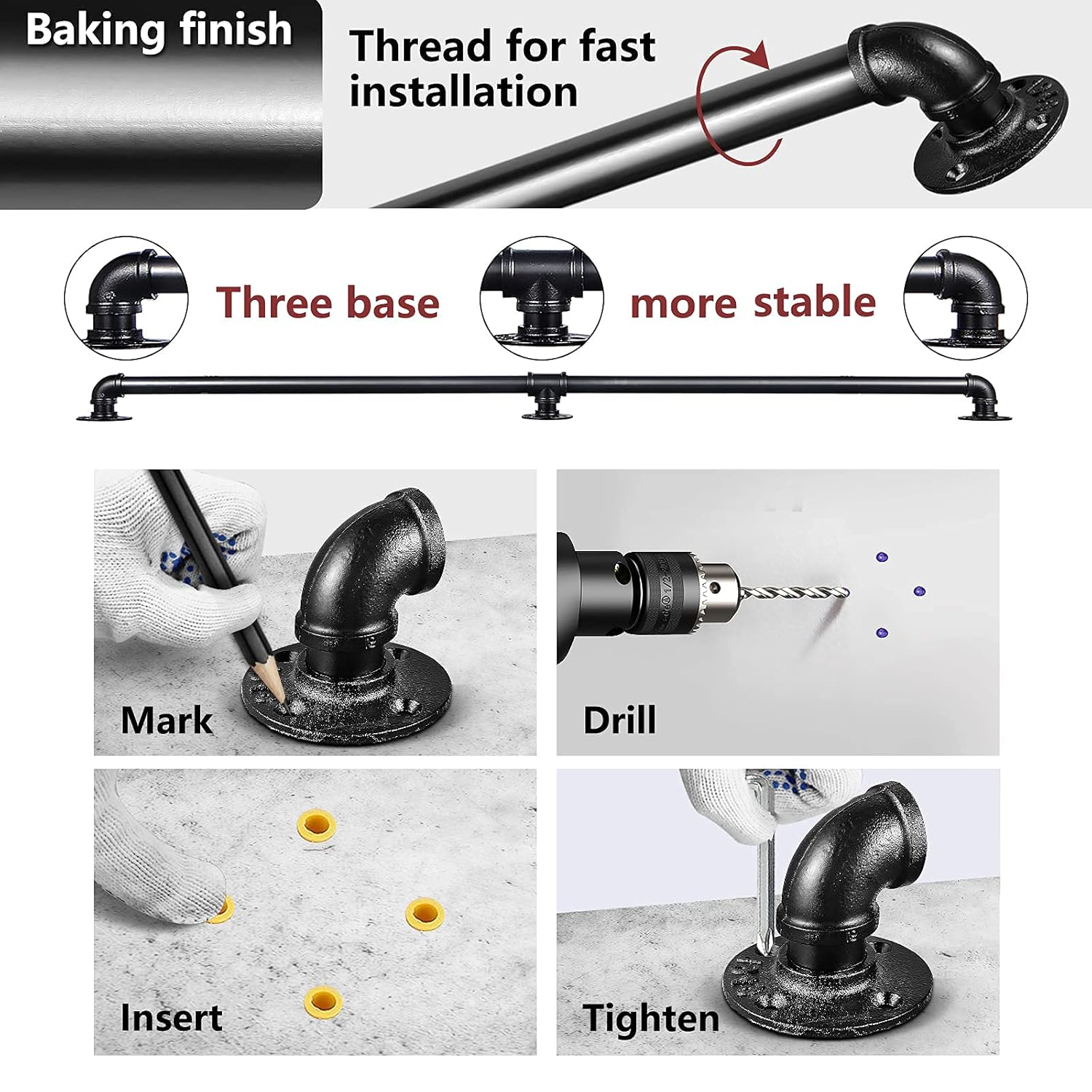 Baking finish

Thread for fast installation

Three base

more stable

Mark

Drill

Insert

Tighten