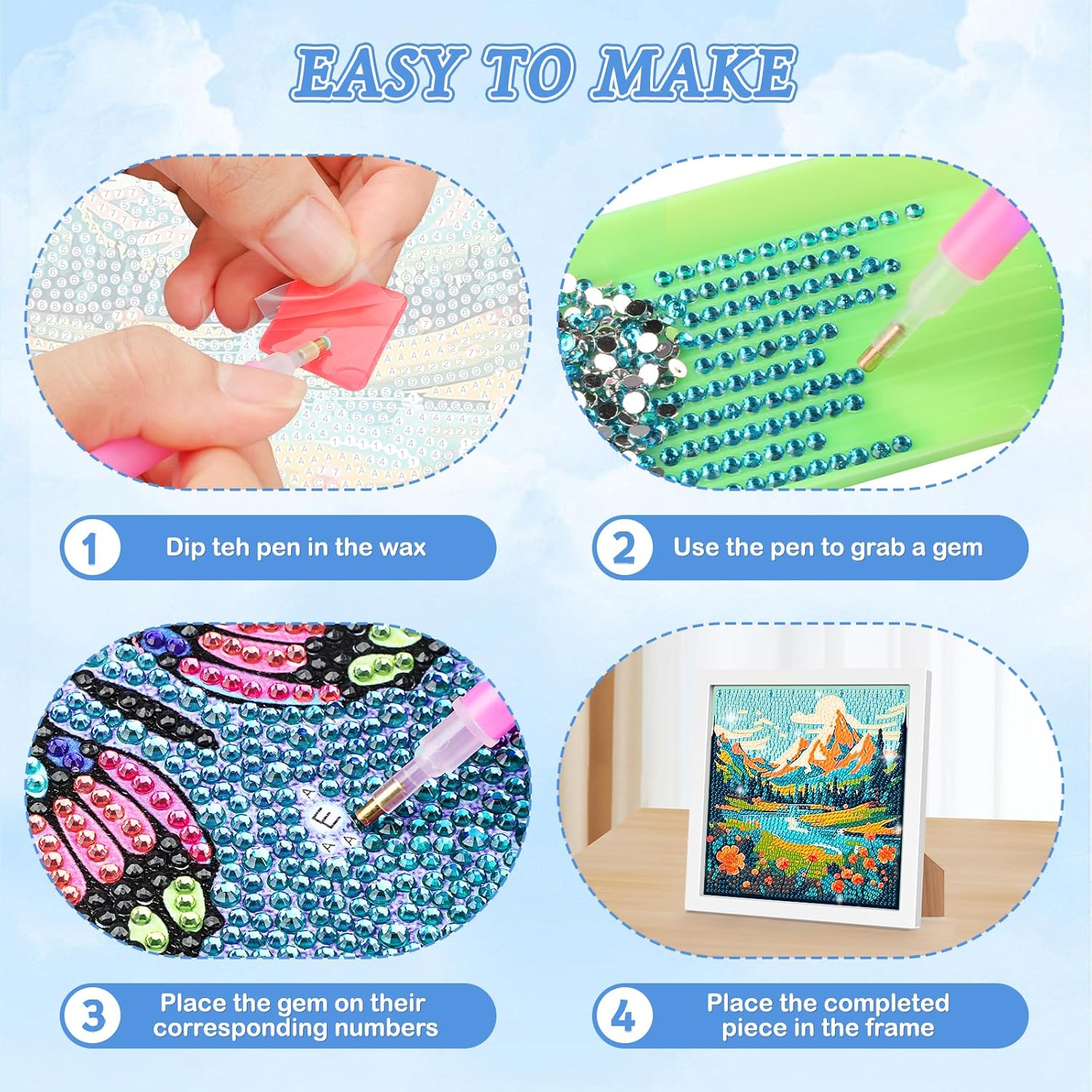 EASY TO MAKE

1 Dip teh pen in the wax

2 Use the pen to grab a gem

3 Place the gem on their corresponding numbers

4 Place the completed piece in the frame