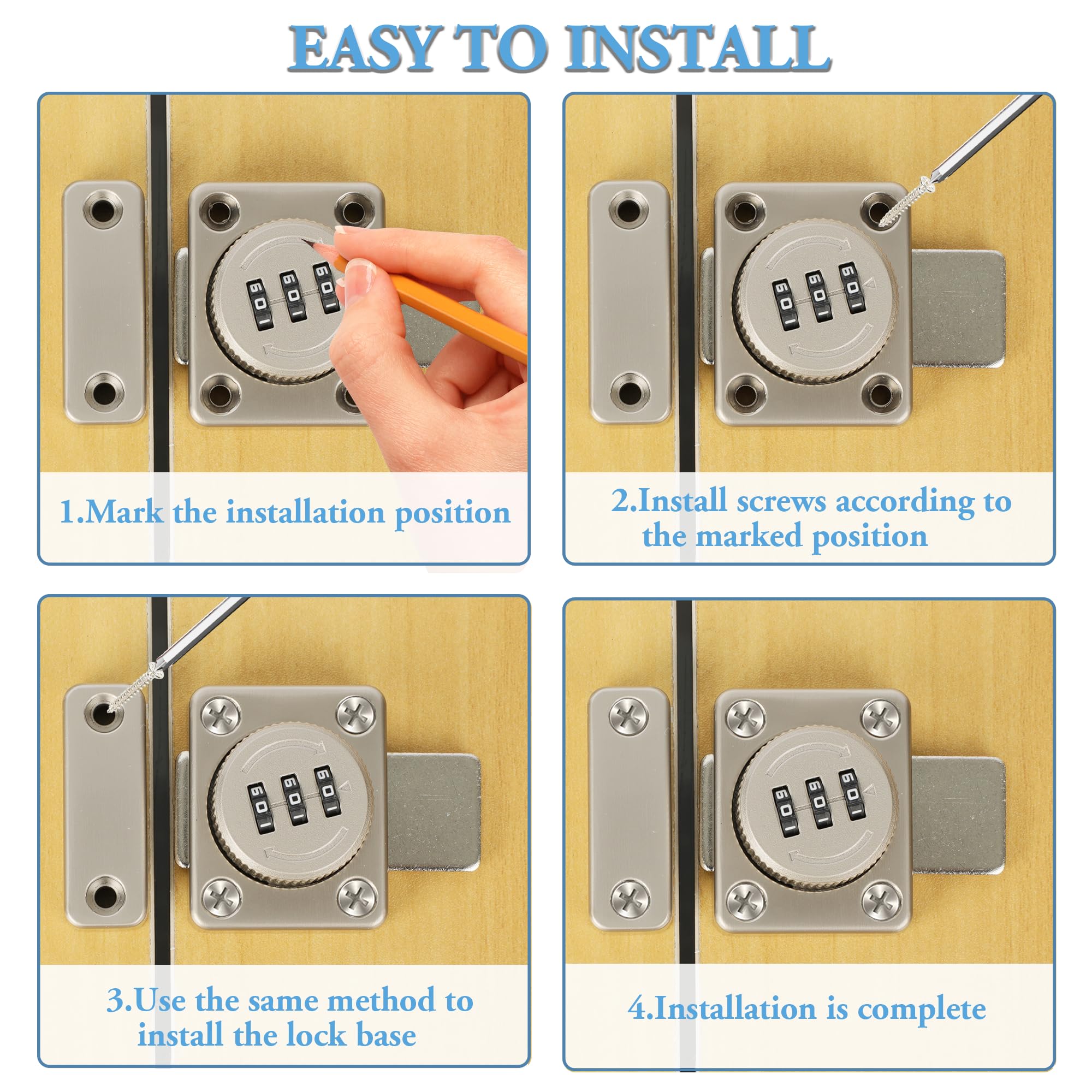 EASY TO INSTALL

1.Mark the installation position

2.Install screws according to the marked position

3.Use the same method to install the lock base

4.Installation is complete