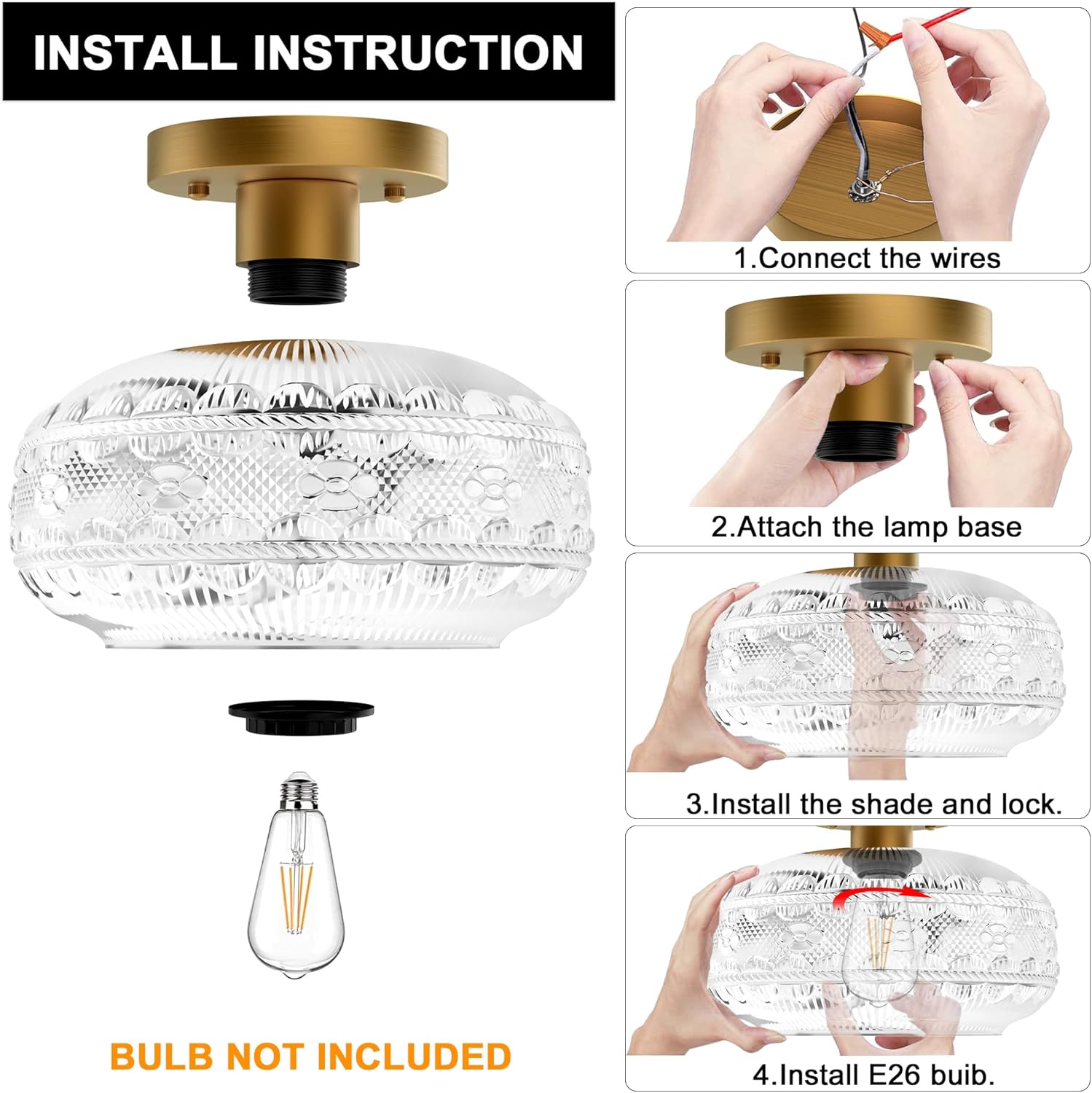 INSTALL INSTRUCTION

BULB NOT INCLUDED

1.Connect the wires

2.Attach the lamp base

3.Install the shade and lock.

4.Install E26 buib.