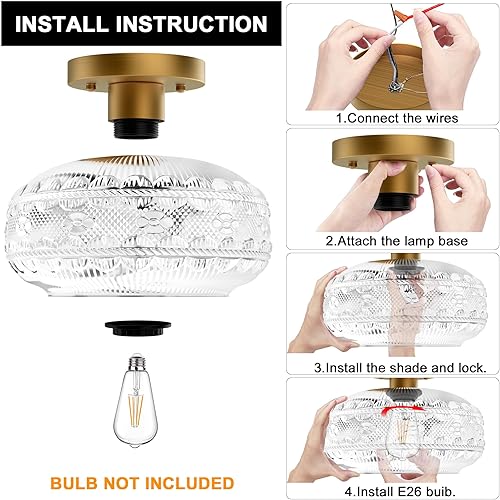 INSTALL INSTRUCTION

BULB NOT INCLUDED

1.Connect the wires

2.Attach the lamp base

3.Install the shade and lock.

4.Install E26 buib.