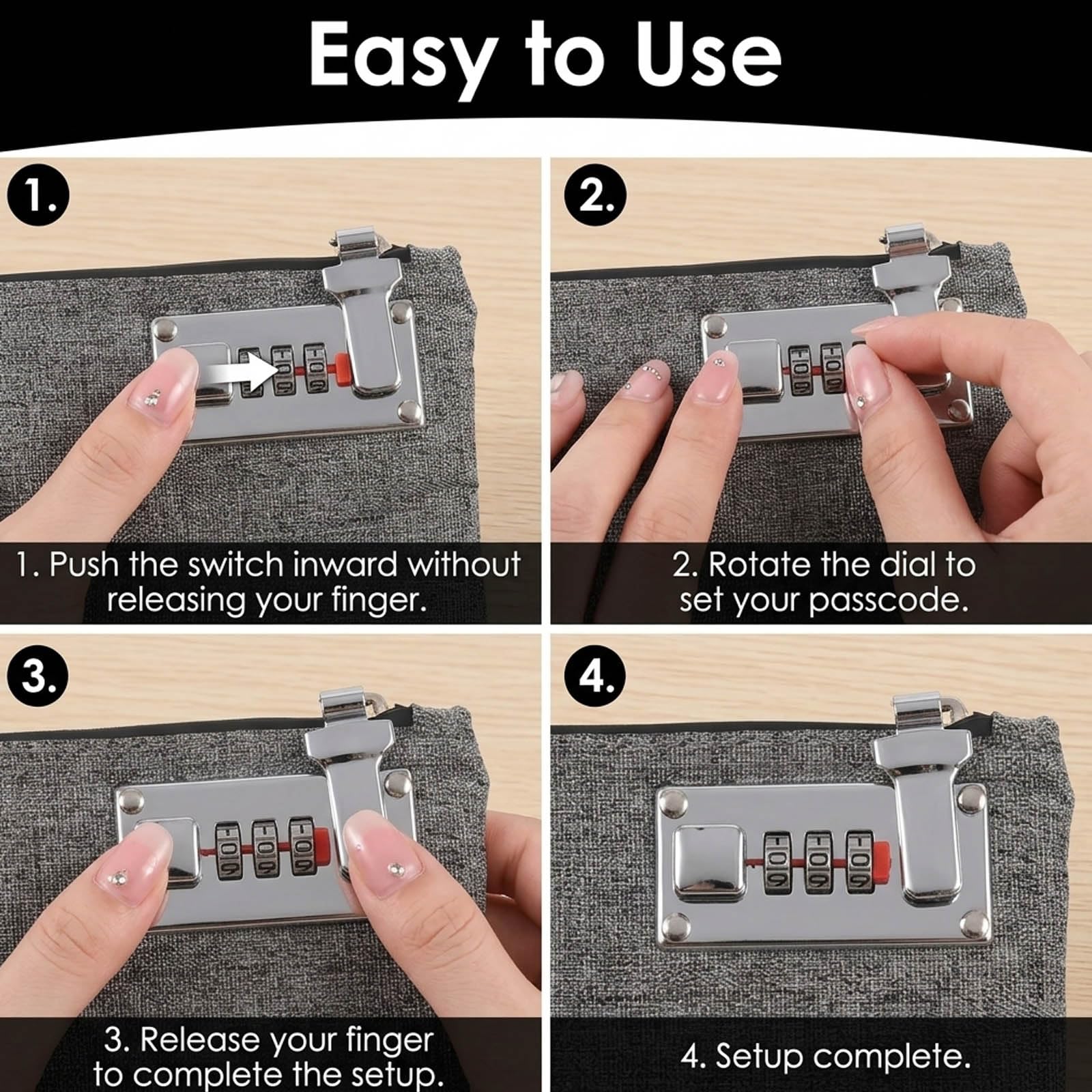 Easy to Use

1.

1. Push the switch inward without releasing your finger.

2.

2. Rotate the dial to set your passcode.

3.

3. Release your finger to complete the setup.

4.

4. Setup complete.