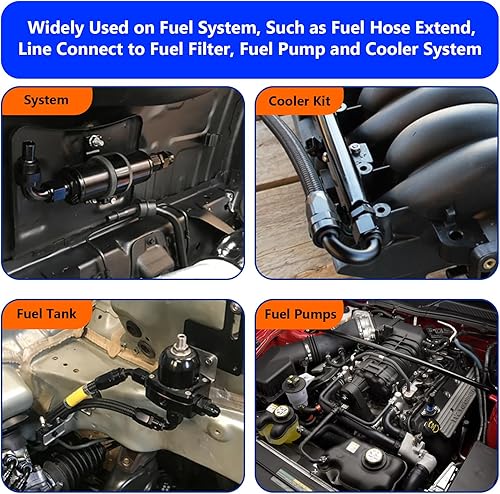 Widely Used on Fuel System, Such as Fuel Hose Extend, Line Connect to Fuel Filter, Fuel Pump and Cooler System

System

Cooler Kit

Fuel Tank

Fuel Pumps