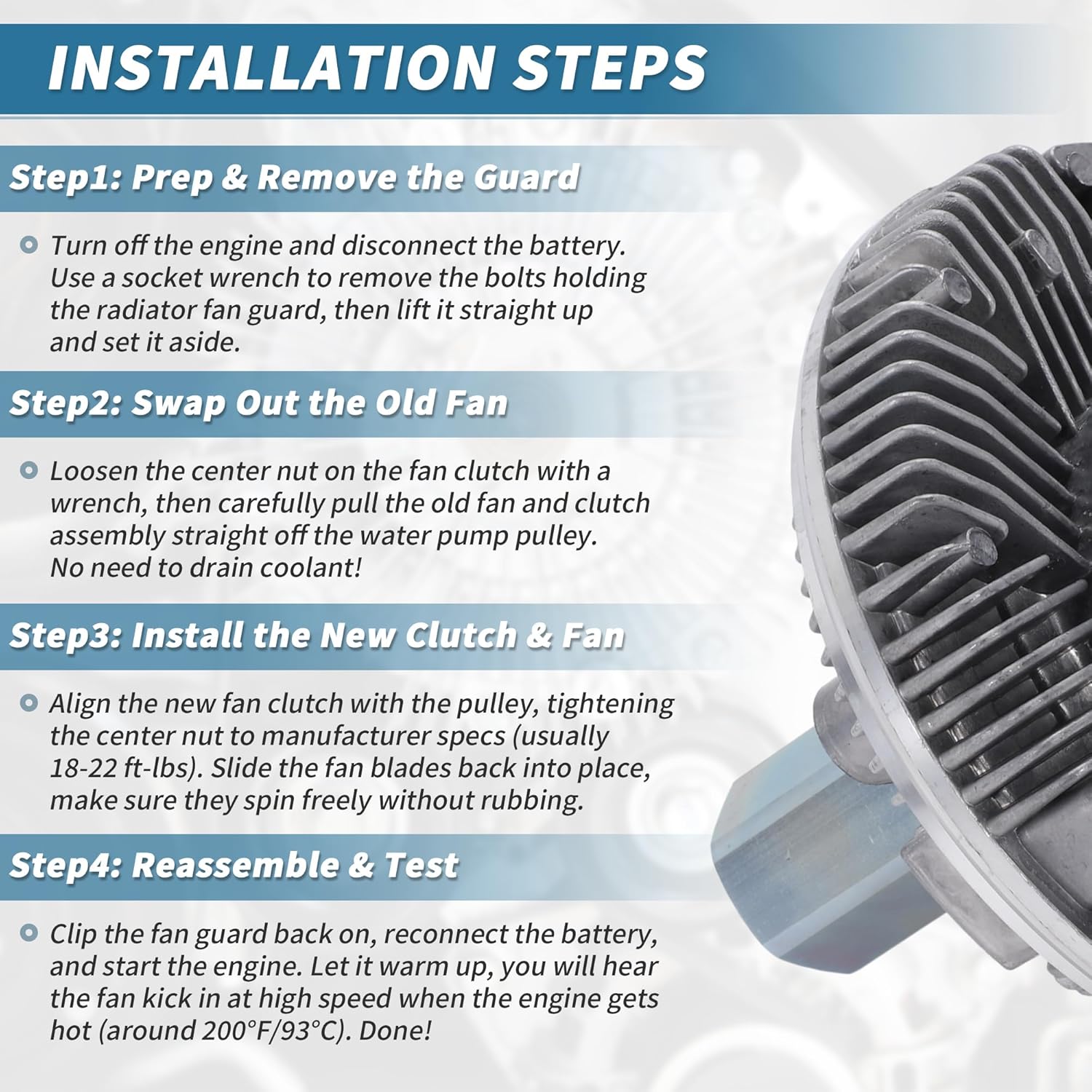 INSTALLATION STEPS

Step1: Prep & Remove the Guard

Turn off the engine and disconnect the battery. Use a socket wrench to remove the bolts holding the radiator fan guard, then lift it straight up and set it aside.

Step2: Swap Out the Old Fan

Loosen the center nut on the fan clutch with a wrench, then carefully pull the old fan and clutch assembly straight off the water pump pulley. No need to drain coolant!

Step3: Install the New Clutch & Fan

Align the new fan clutch with the pulley, tightening the center nut to manufacturer specs (usually 18-22 ft-lbs). Slide the fan blades back into place, make sure they spin freely without rubbing.

Step4: Reassemble & Test

Clip the fan guard back on, reconnect the battery, and start the engine. Let it warm up, you will hear the fan kick in at high speed when the engine gets hot (around 200°F/93°C). Done!