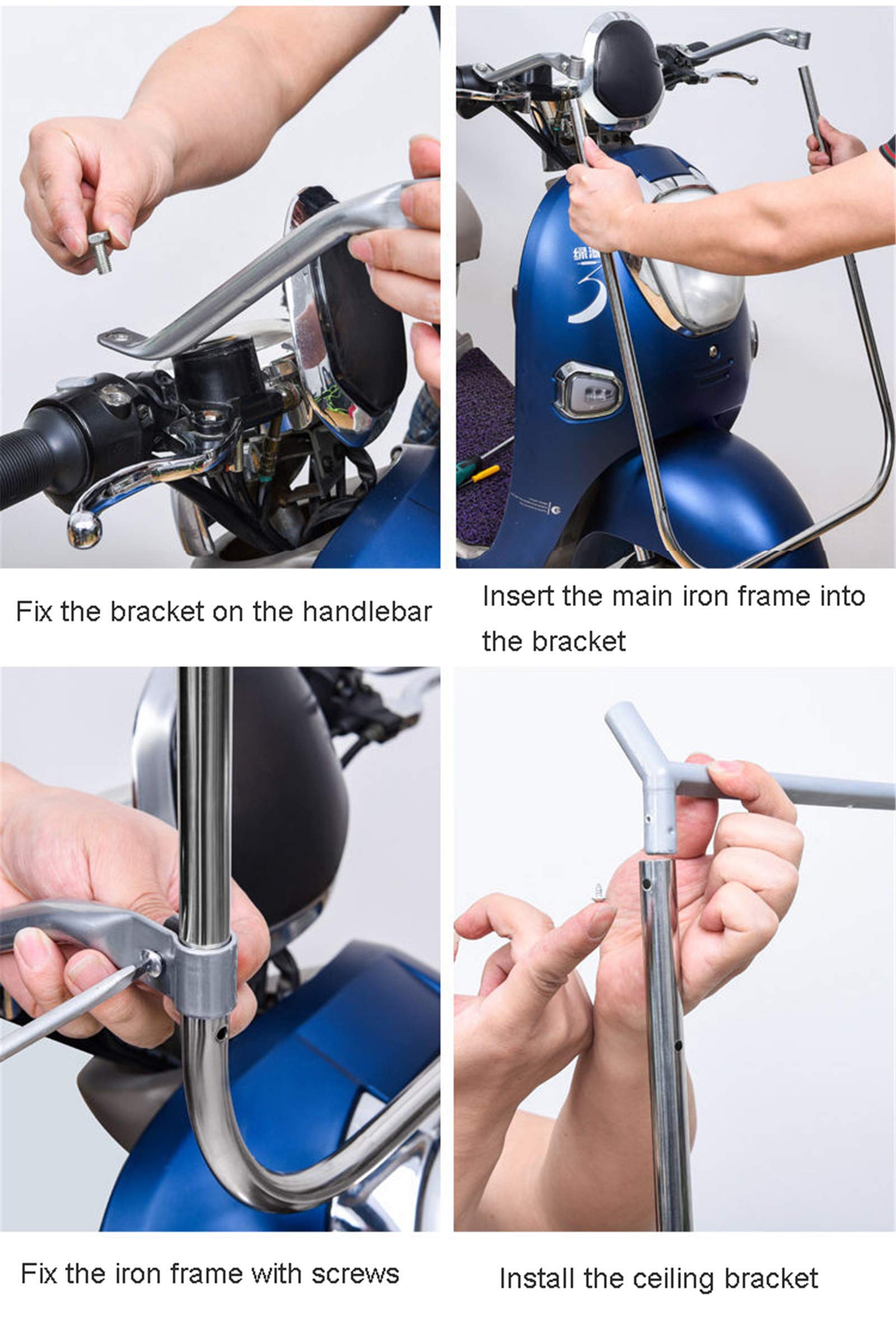 Fix the bracket on the handlebar

Insert the main iron frame into the bracket

Fix the iron frame with screws

Install the ceiling bracket