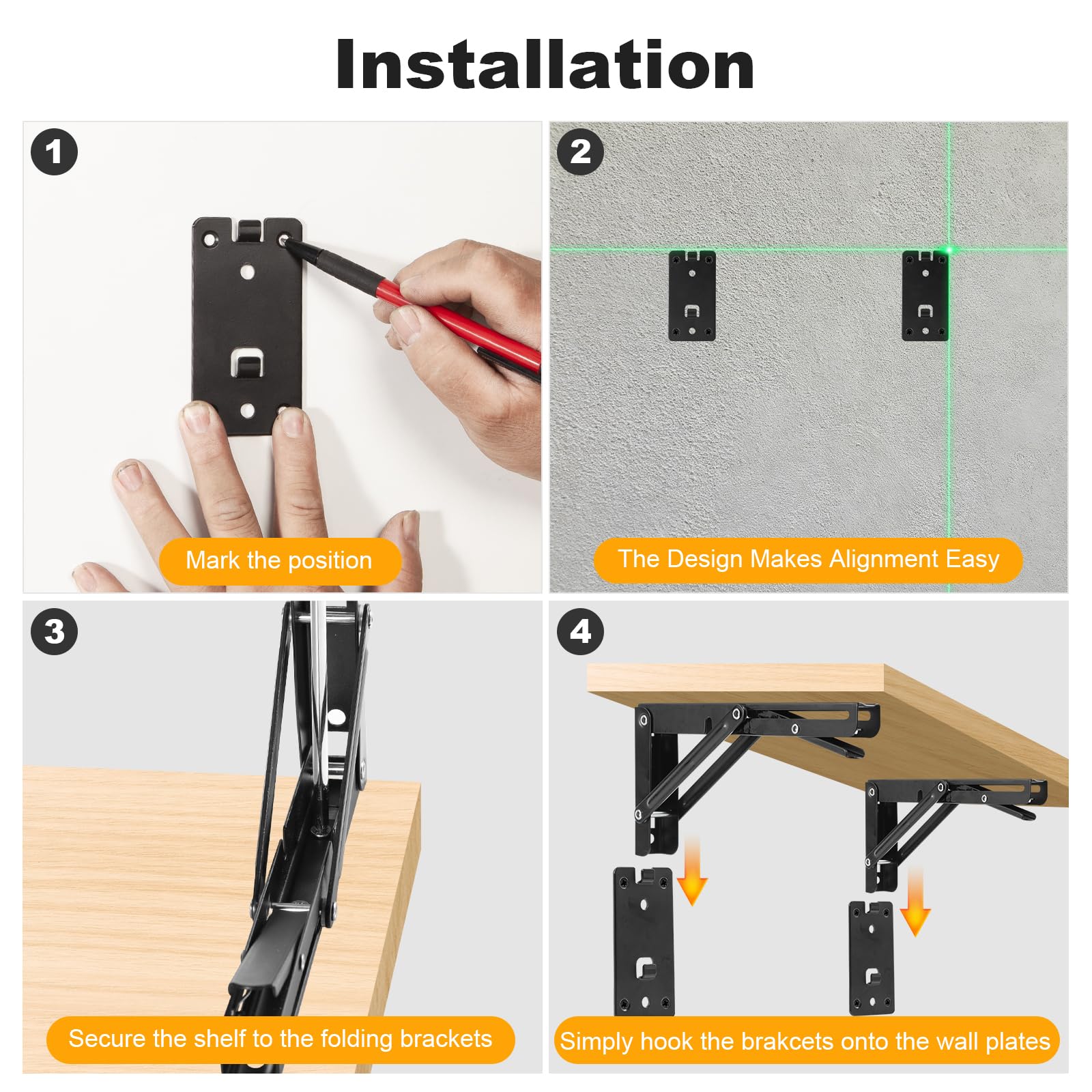 Installation

1

Mark the position

2

The Design Makes Alignment Easy

3

Secure the shelf to the folding brackets

4

Simply hook the brakcets onto the wall plates